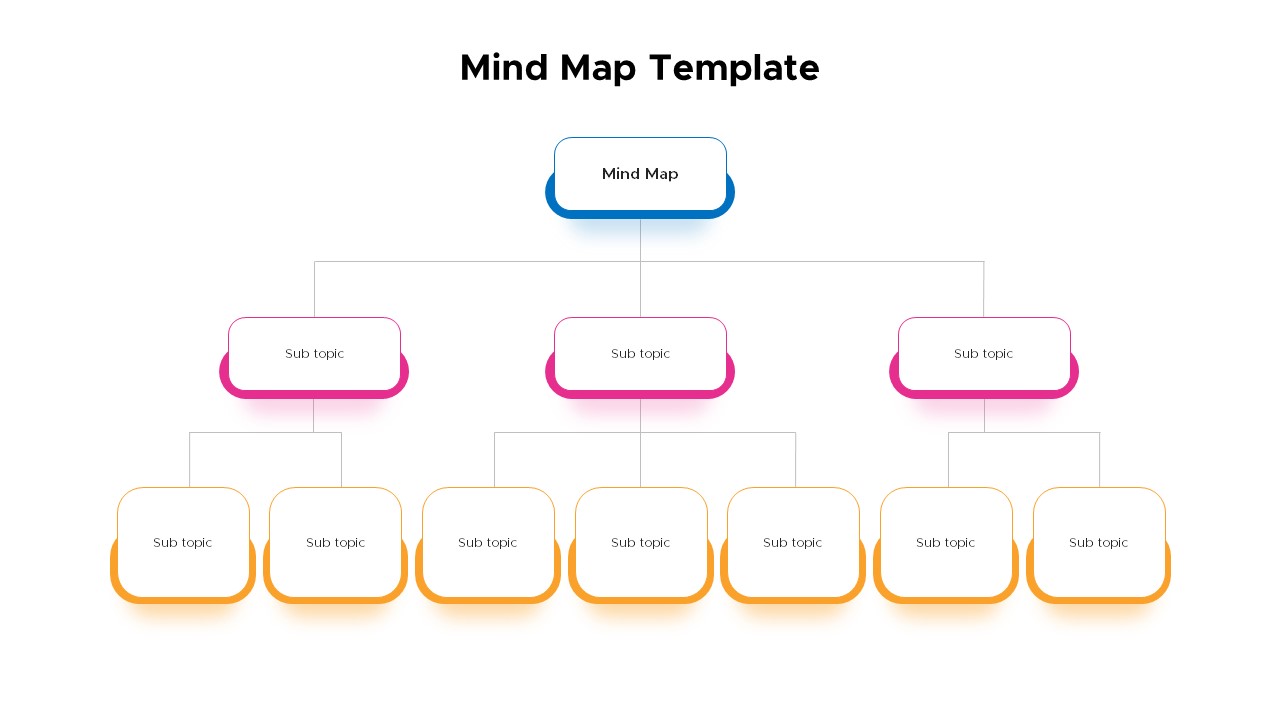 Mind Map Template

Mind Map

Sub topic

Sub topic

Sub topic

Sub topic

Sub topic

Sub topic

Sub topic

Sub topic

Sub topic

Sub topic