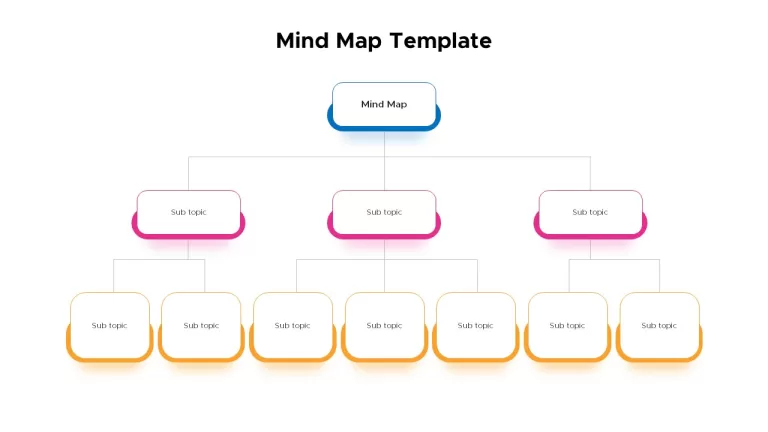 Mind Map Template

Mind Map

Sub topic

Sub topic

Sub topic

Sub topic

Sub topic

Sub topic

Sub topic

Sub topic

Sub topic

Sub topic