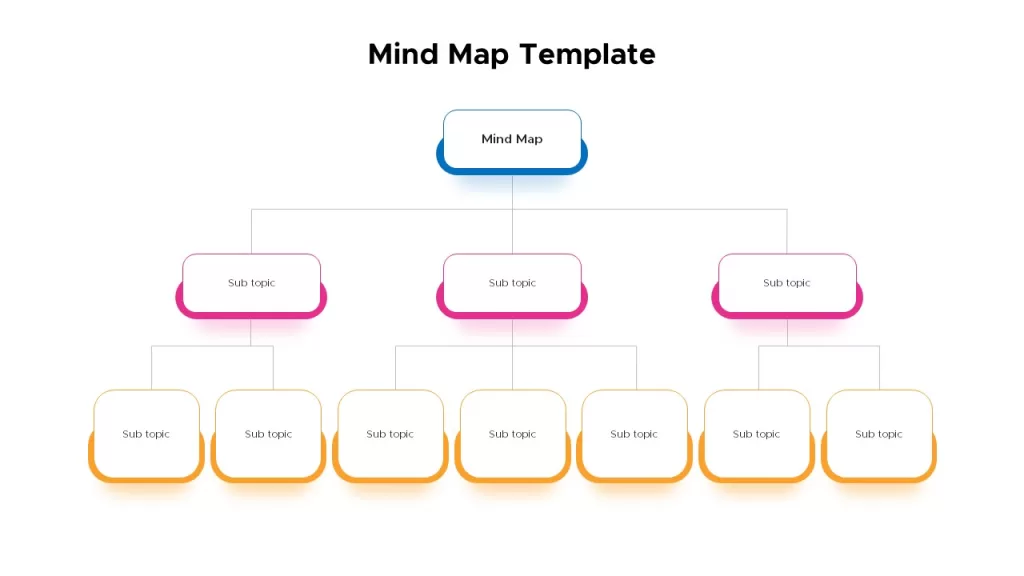 Mind Map Template

Mind Map

Sub topic

Sub topic

Sub topic

Sub topic

Sub topic

Sub topic

Sub topic

Sub topic

Sub topic

Sub topic