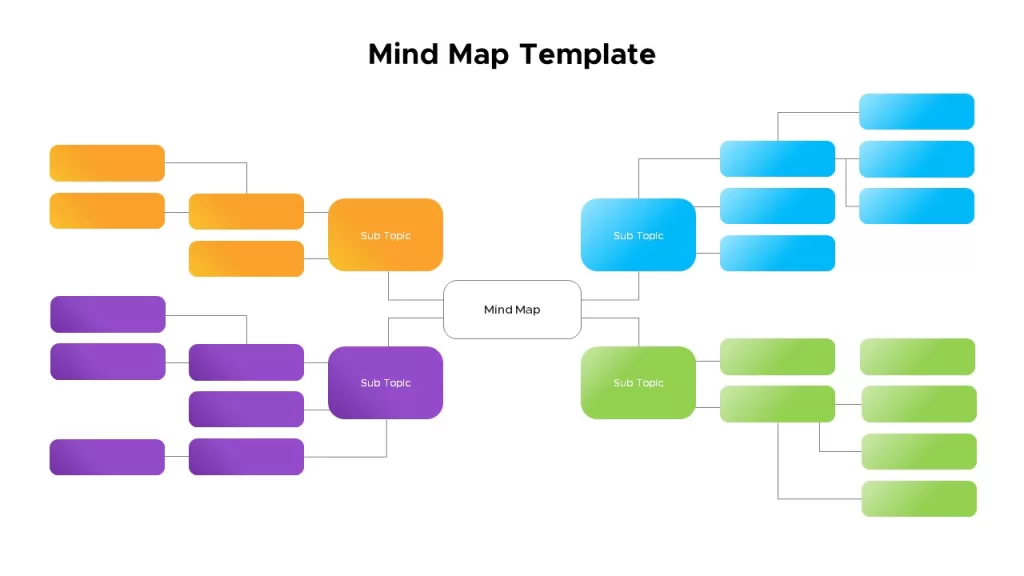 Mind Map Template

Sub Topic

Sub Topic

Mind Map

Sub Topic

Sub Topic