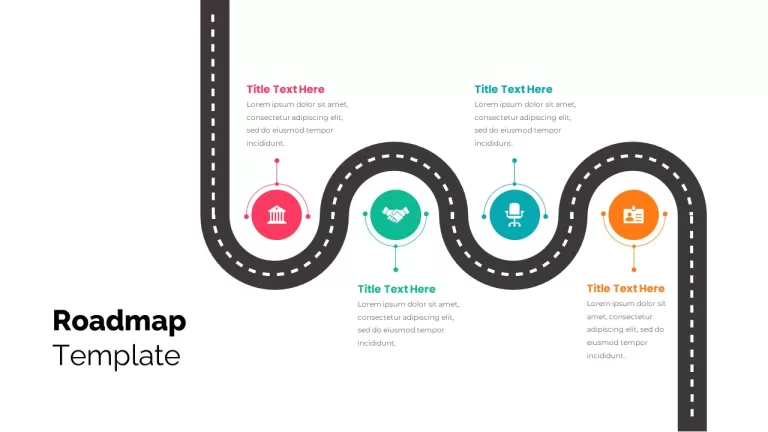 Title Text Here
Lorem ipsum dolor sit amet, consectetur adipiscing elit, sed do eiusmod tempor incididunt.

Title Text Here
Lorem ipsum dolor sit amet, consectetur adipiscing elit, sed do eiusmod tempor incididunt.

Title Text Here
Lorem ipsum dolor sit amet, consectetur adipiscing elit, sed do eiusmod tempor incididunt.

Title Text Here
Lorem ipsum dolor sit amet, consectetur adipiscing elit, sed do eiusmod tempor incididunt.

Roadmap
Template