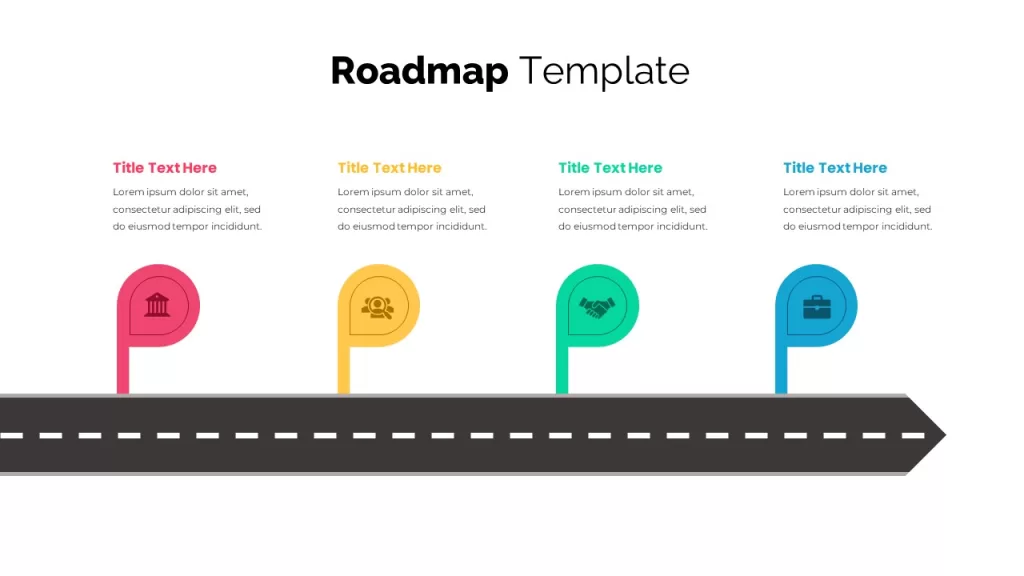 Roadmap Template

Title Text Here

Lorem ipsum dolor sit amet, consectetur adipiscing elit, sed do eiusmod tempor incididunt.

Title Text Here

Lorem ipsum dolor sit amet, consectetur adipiscing elit, sed do eiusmod tempor incididunt.

Title Text Here

Lorem ipsum dolor sit amet, consectetur adipiscing elit, sed do eiusmod tempor incididunt.

Title Text Here

Lorem ipsum dolor sit amet, consectetur adipiscing elit, sed do eiusmod tempor incididunt.