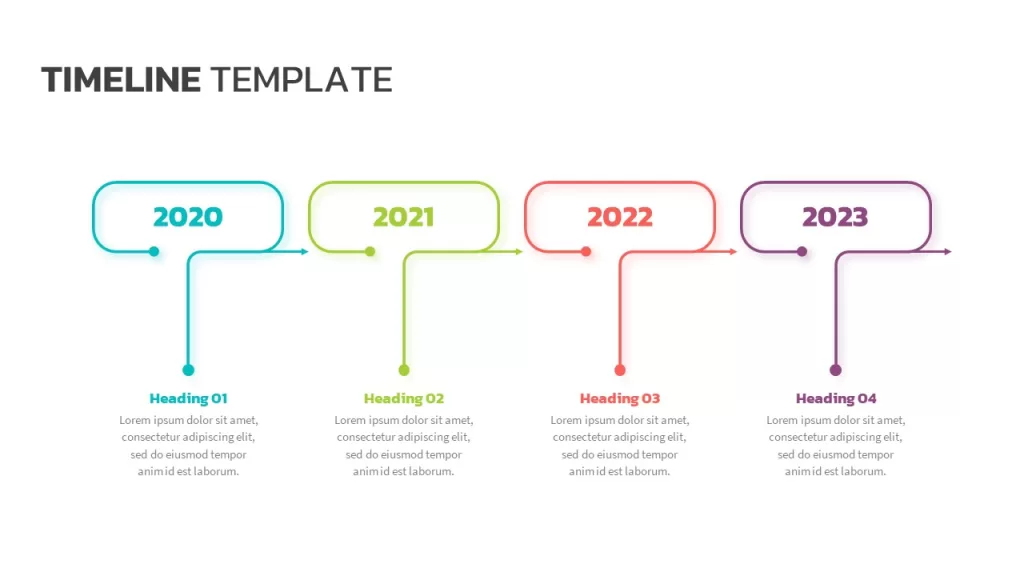 TIMELINE TEMPLATE

2020

2021

2022

2023

Heading 01

Lorem ipsum dolor sit amet, consectetur adipiscing elit, sed do eiusmod tempor anim id est laborum.

Heading 02

Lorem ipsum dolor sit amet, consectetur adipiscing elit, sed do eiusmod tempor anim id est laborum.

Heading 03

Lorem ipsum dolor sit amet, consectetur adipiscing elit, sed do eiusmod tempor anim id est laborum.

Heading 04

Lorem ipsum dolor sit amet, consectetur adipiscing elit, sed do eiusmod tempor anim id est laborum.