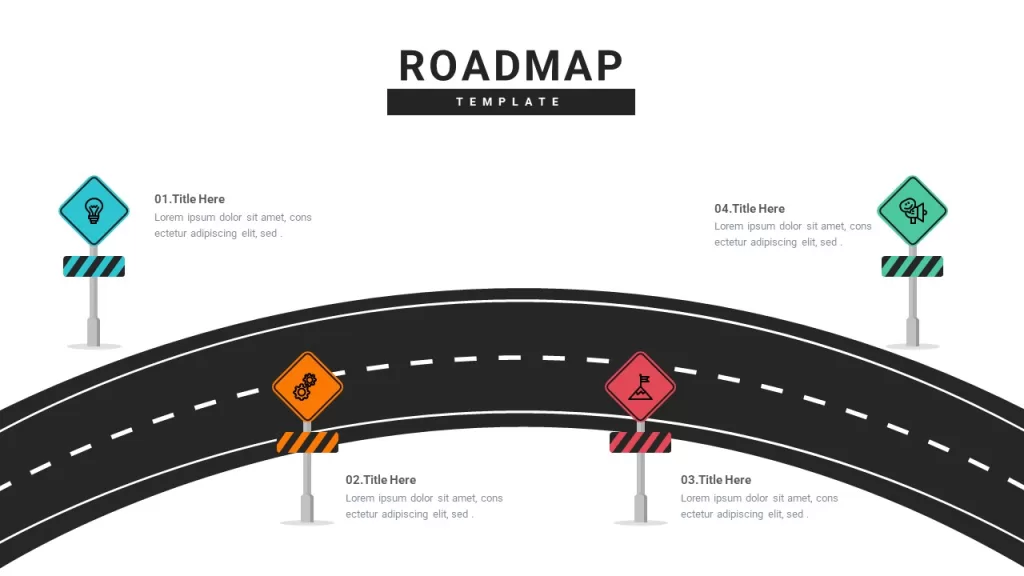 ROADMAP
TEMPLATE

01.Title Here
Lorem ipsum dolor sit amet, cons ectetur adipiscing elit, sed .

04.Title Here
Lorem ipsum dolor sit amet, cons ectetur adipiscing elit, sed .

02.Title Here
Lorem ipsum dolor sit amet, cons ectetur adipiscing elit, sed .

03.Title Here
Lorem ipsum dolor sit amet, cons ectetur adipiscing elit, sed .