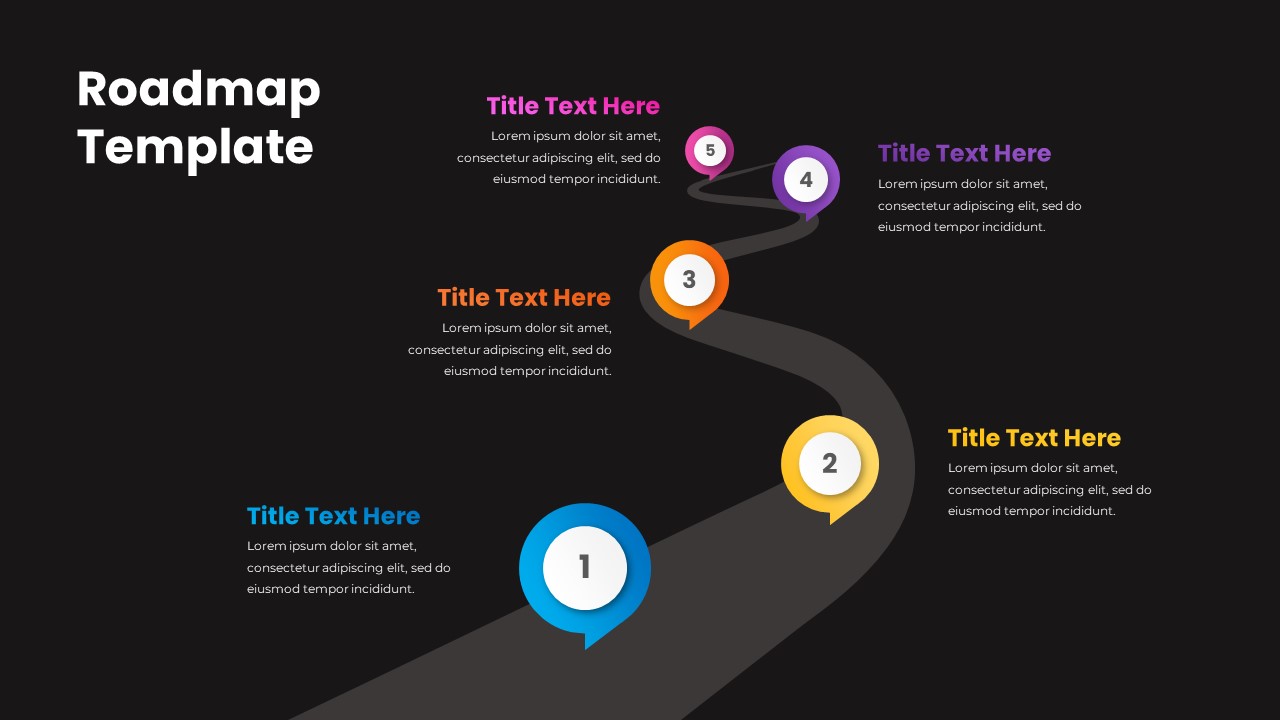 Roadmap Template

Title Text Here

Lorem ipsum dolor sit amet, consectetur adipiscing elit, sed do eiusmod tempor incididunt.

5

4

Title Text Here

Lorem ipsum dolor sit amet, consectetur adipiscing elit, sed do eiusmod tempor incididunt.

3

Title Text Here

Lorem ipsum dolor sit amet, consectetur adipiscing elit, sed do eiusmod tempor incididunt.

2

Title Text Here

Lorem ipsum dolor sit amet, consectetur adipiscing elit, sed do eiusmod tempor incididunt.

Title Text Here

Lorem ipsum dolor sit amet, consectetur adipiscing elit, sed do eiusmod tempor incididunt.

1