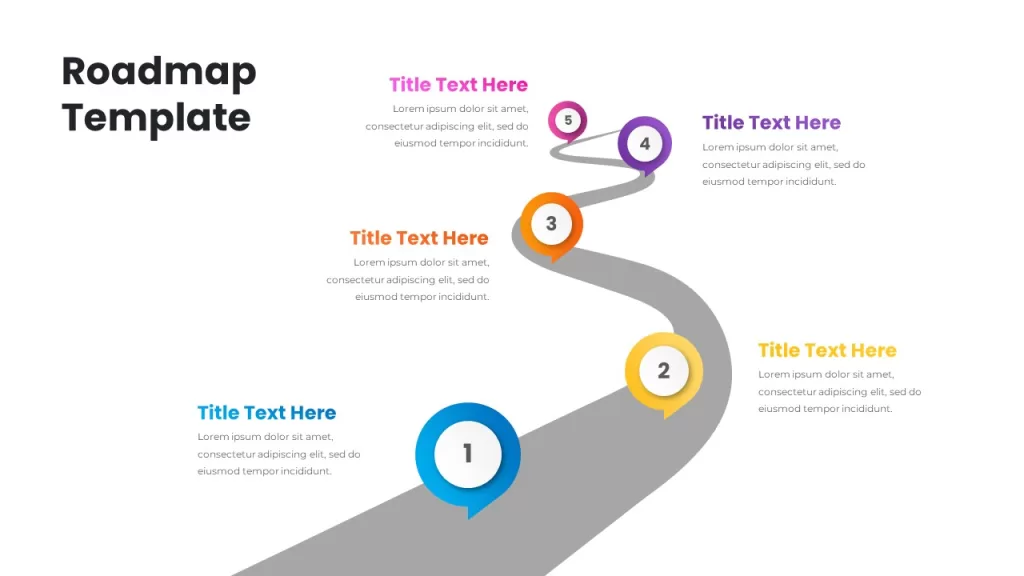 Roadmap Template

Title Text Here
Lorem ipsum dolor sit amet, consectetur adipiscing elit, sed do eiusmod tempor incididunt.

5

4

Title Text Here
Lorem ipsum dolor sit amet, consectetur adipiscing elit, sed do eiusmod tempor incididunt.

3

Title Text Here
Lorem ipsum dolor sit amet, consectetur adipiscing elit, sed do eiusmod tempor incididunt.

2

Title Text Here
Lorem ipsum dolor sit amet, consectetur adipiscing elit, sed do eiusmod tempor incididunt.

Title Text Here
Lorem ipsum dolor sit amet, consectetur adipiscing elit, sed do eiusmod tempor incididunt.

1