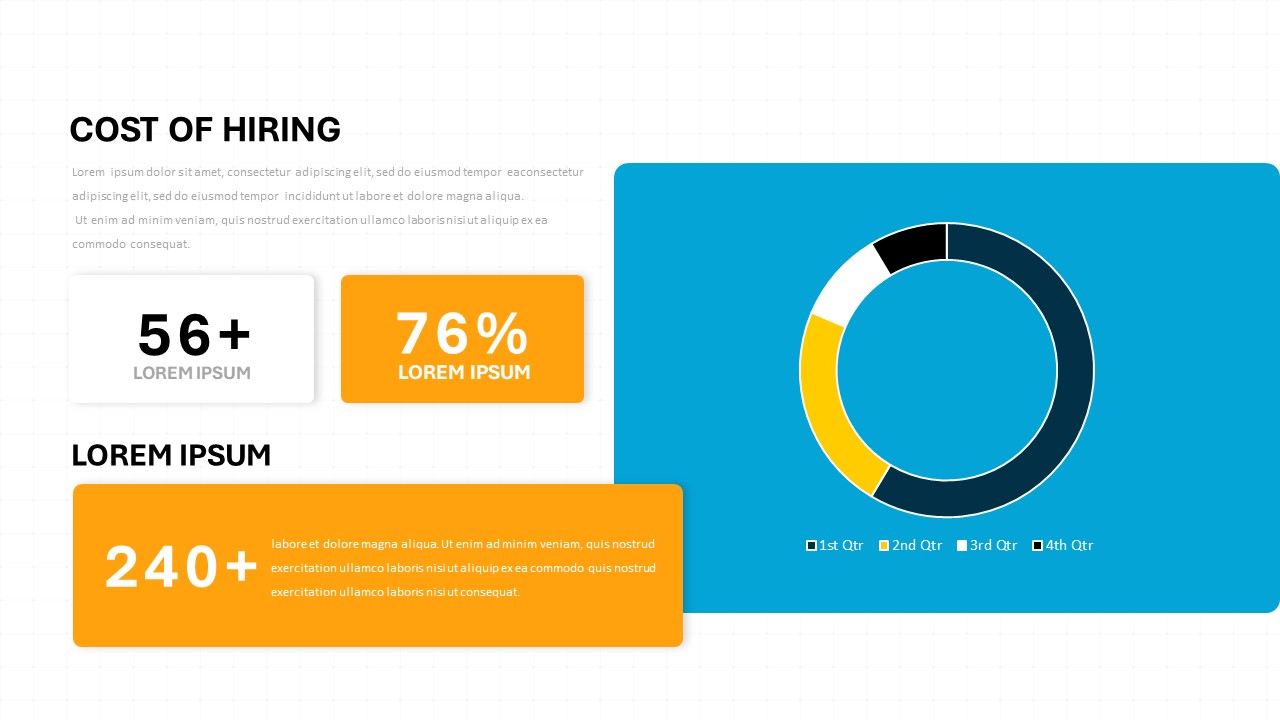 COST OF HIRING

Lorem ipsum dolor sit amet, consectetur adipiscing elit, sed do eiusmod tempor eaconsectetur adipiscing elit, sed do eiusmod tempor incididunt ut labore et dolore magna aliqua.
Ut enim ad minim veniam, quis nostrud exercitation ullamco laboris nisi ut aliquip ex ea commodo consequat.

56+
LOREM IPSUM

76%
LOREM IPSUM

LOREM IPSUM

240+

labore et dolore magna aliqua. Ut enim ad minim veniam, quis nostrud exercitation ullamco laboris nisi ut aliquip ex ea commodo quis nostrud exercitation ullamco laboris nisi ut consequat.

1st Qtr 2nd Qtr 3rd Qtr 4th Qtr