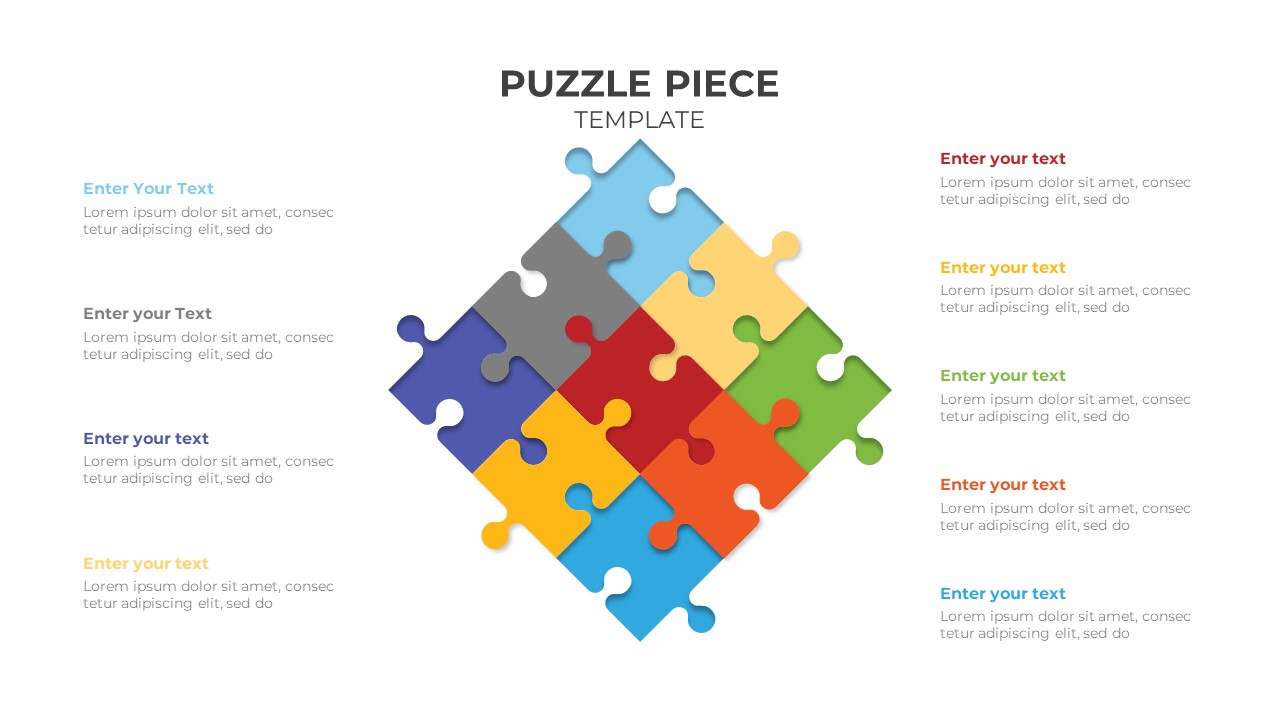 PUZZLE PIECE
TEMPLATE

Enter Your Text
Lorem ipsum dolor sit amet, consec tetur adipiscing elit, sed do

Enter your Text
Lorem ipsum dolor sit amet, consec tetur adipiscing elit, sed do

Enter your text
Lorem ipsum dolor sit amet, consec tetur adipiscing elit, sed do

Enter your text
Lorem ipsum dolor sit amet, consec tetur adipiscing elit, sed do

Enter your text
Lorem ipsum dolor sit amet, consec tetur adipiscing elit, sed do

Enter your text
Lorem ipsum dolor sit amet, consec tetur adipiscing elit, sed do

Enter your text
Lorem ipsum dolor sit amet, consec tetur adipiscing elit, sed do

Enter your text
Lorem ipsum dolor sit amet, consec tetur adipiscing elit, sed do

Enter your text
Lorem ipsum dolor sit amet, consec tetur adipiscing elit, sed do