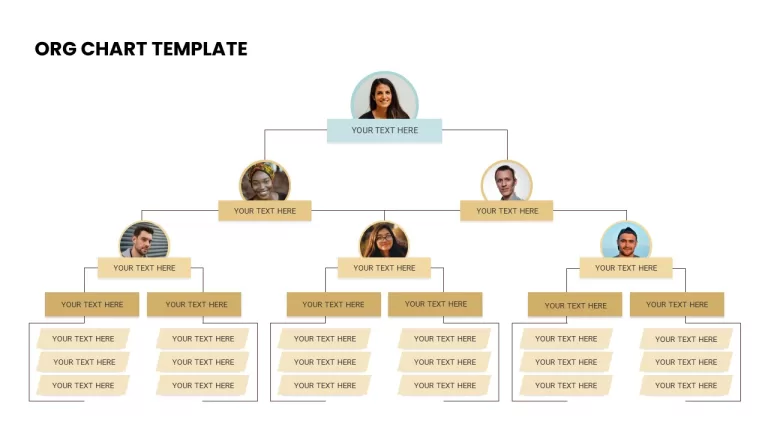 ORG CHART TEMPLATE

YOUR TEXT HERE

YOUR TEXT HERE

YOUR TEXT HERE

YOUR TEXT HERE

YOUR TEXT HERE

YOUR TEXT HERE

YOUR TEXT HERE

YOUR TEXT HERE

YOUR TEXT HERE

YOUR TEXT HERE

YOUR TEXT HERE

YOUR TEXT HERE

YOUR TEXT HERE
YOUR TEXT HERE
YOUR TEXT HERE

YOUR TEXT HERE
YOUR TEXT HERE
YOUR TEXT HERE

YOUR TEXT HERE
YOUR TEXT HERE
YOUR TEXT HERE

YOUR TEXT HERE
YOUR TEXT HERE
YOUR TEXT HERE

YOUR TEXT HERE
YOUR TEXT HERE
YOUR TEXT HERE

YOUR TEXT HERE
YOUR TEXT HERE
YOUR TEXT HERE