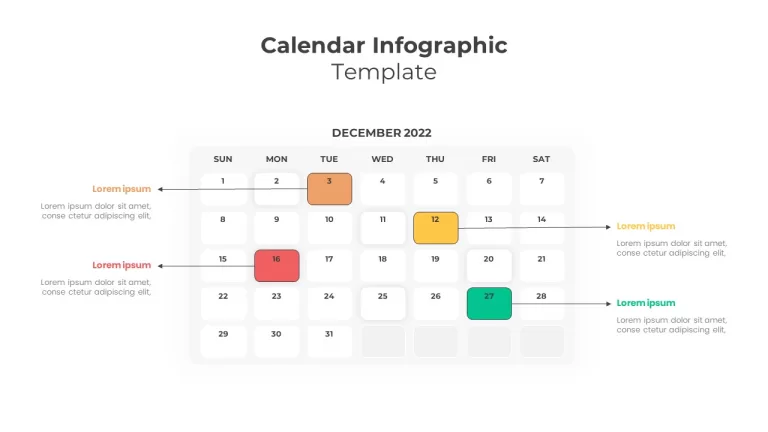 Calendar Infographic
Template

DECEMBER 2022

| SUN | MON | TUE | WED | THU | FRI | SAT |
|---|---|---|---|---|---|---|
| 1 | 2 | 3 | 4 | 5 | 6 | 7 |
| 8 | 9 | 10 | 11 | 12 | 13 | 14 |
| 15 | 16 | 17 | 18 | 19 | 20 | 21 |
| 22 | 23 | 24 | 25 | 26 | 27 | 28 |
| 29 | 30 | 31 | | | | |

Lorem ipsum
Lorem ipsum dolor sit amet, conse ctetur adipiscing elit,

Lorem ipsum
Lorem ipsum dolor sit amet, conse ctetur adipiscing elit,

Lorem ipsum
Lorem ipsum dolor sit amet, conse ctetur adipiscing elit,

Lorem ipsum
Lorem ipsum dolor sit amet, conse ctetur adipiscing elit,