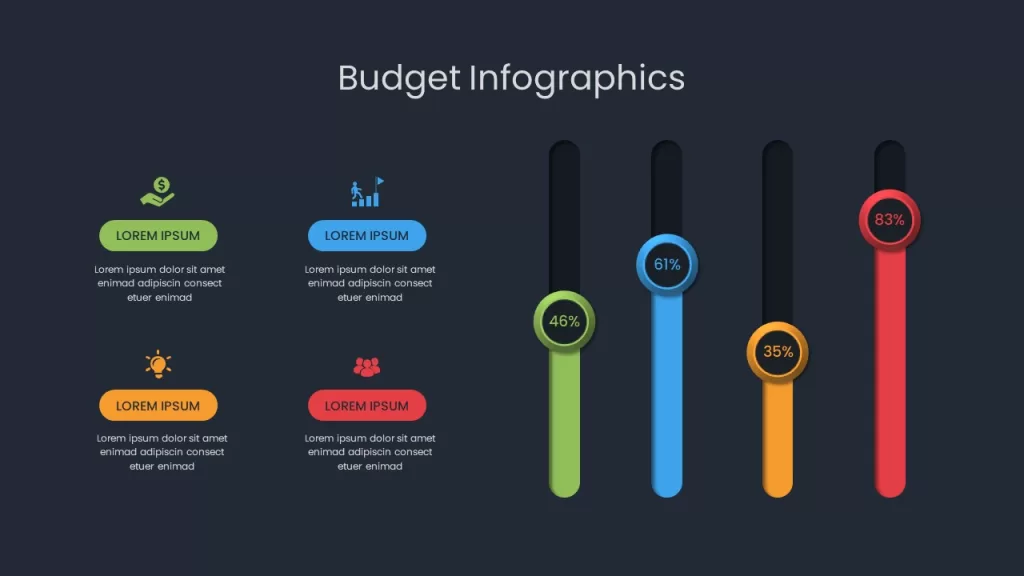 Budget Infographics

LOREM IPSUM

Lorem ipsum dolor sit amet enimad adipiscin consect etuer enimad

LOREM IPSUM

Lorem ipsum dolor sit amet enimad adipiscin consect etuer enimad

LOREM IPSUM

Lorem ipsum dolor sit amet enimad adipiscin consect etuer enimad

LOREM IPSUM

Lorem ipsum dolor sit amet enimad adipiscin consect etuer enimad

46%

61%

35%

83%