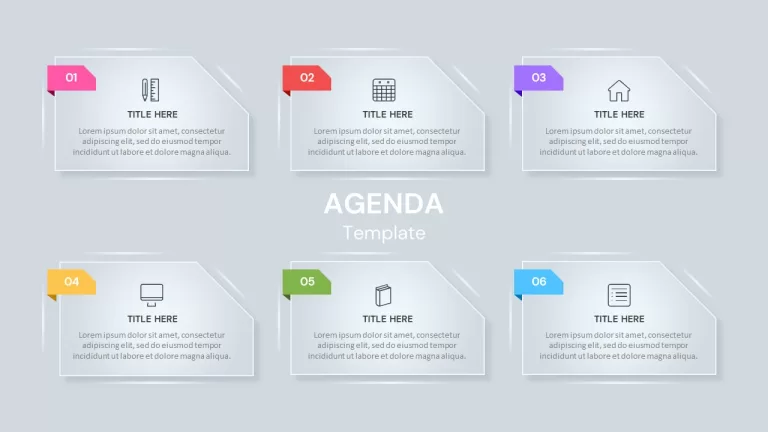 01

TITLE HERE

Lorem ipsum dolor sit amet, consectetur adipiscing elit, sed do eiusmod tempor incididunt ut labore et dolore magna aliqua.

02

TITLE HERE

Lorem ipsum dolor sit amet, consectetur adipiscing elit, sed do eiusmod tempor incididunt ut labore et dolore magna aliqua.

03

TITLE HERE

Lorem ipsum dolor sit amet, consectetur adipiscing elit, sed do eiusmod tempor incididunt ut labore et dolore magna aliqua.

AGENDA

Template

04

TITLE HERE

Lorem ipsum dolor sit amet, consectetur adipiscing elit, sed do eiusmod tempor incididunt ut labore et dolore magna aliqua.

05

TITLE HERE

Lorem ipsum dolor sit amet, consectetur adipiscing elit, sed do eiusmod tempor incididunt ut labore et dolore magna aliqua.

06

TITLE HERE

Lorem ipsum dolor sit amet, consectetur adipiscing elit, sed do eiusmod tempor incididunt ut labore et dolore magna aliqua.