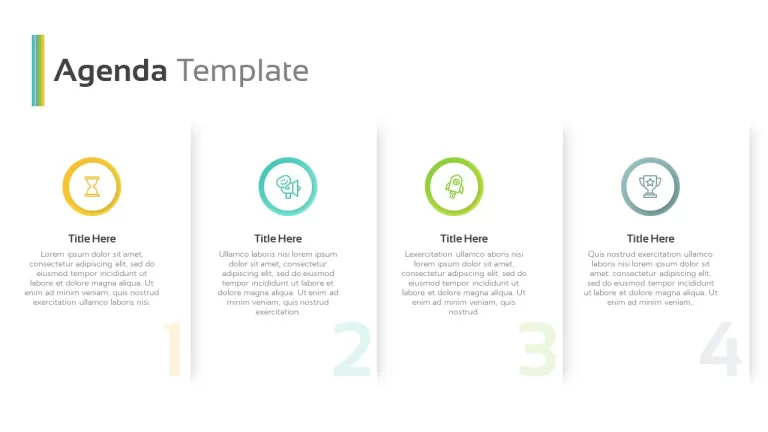 Agenda Template

Title Here

Lorem ipsum dolor sit amet, consectetur adipiscing elit, sed do eiusmod tempor incididunt ut labore et dolore magna aliqua. Ut enim ad minim veniam, quis nostrud exercitation ullamco laboris nisi.

1

Title Here

Ullamco laboris nisi lorem ipsum dolor sit amet, consectetur adipiscing elit, sed do eiusmod tempor incididunt ut labore et dolore magna aliqua. Ut enim ad minim veniam, quis nostrud exercitation.

2

Title Here

Lexercitation ullamco aboris nisi lorem ipsum dolor sit amet, consectetur adipiscing elit, sed do eiusmod tempor incididunt ut labore et dolore magna aliqua. Ut enim ad minim veniam, quis nostrud.

3

Title Here

Quis nostrud exercitation ullamco laboris nisi lorem ipsum dolor sit amet, consectetur adipiscing elit, sed do eiusmod tempor incididunt ut labore et dolore magna aliqua. Ut enim ad minim veniam,.

4