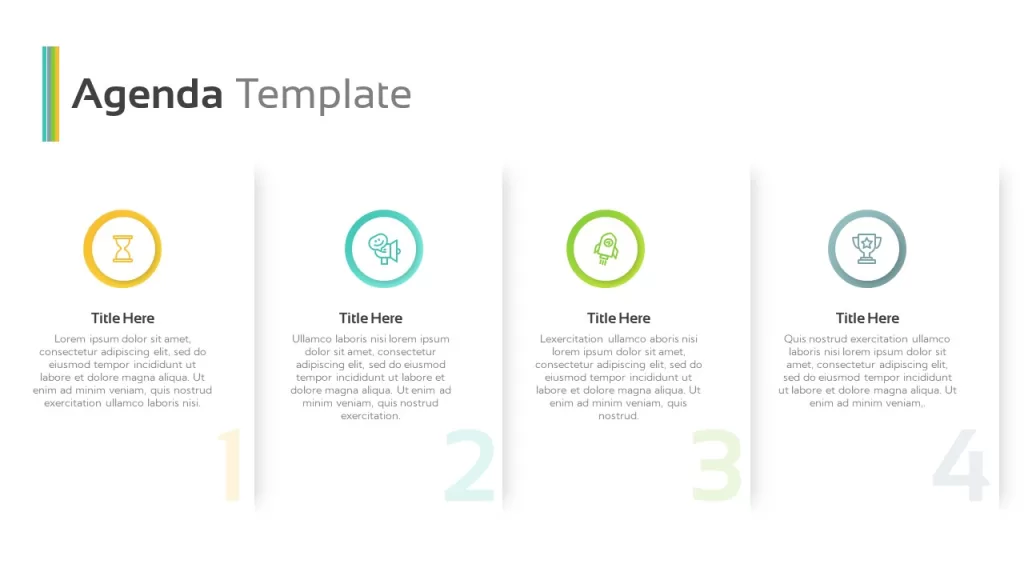 Agenda Template

Title Here

Lorem ipsum dolor sit amet, consectetur adipiscing elit, sed do eiusmod tempor incididunt ut labore et dolore magna aliqua. Ut enim ad minim veniam, quis nostrud exercitation ullamco laboris nisi.

1

Title Here

Ullamco laboris nisi lorem ipsum dolor sit amet, consectetur adipiscing elit, sed do eiusmod tempor incididunt ut labore et dolore magna aliqua. Ut enim ad minim veniam, quis nostrud exercitation.

2

Title Here

Lexercitation ullamco aboris nisi lorem ipsum dolor sit amet, consectetur adipiscing elit, sed do eiusmod tempor incididunt ut labore et dolore magna aliqua. Ut enim ad minim veniam, quis nostrud.

3

Title Here

Quis nostrud exercitation ullamco laboris nisi lorem ipsum dolor sit amet, consectetur adipiscing elit, sed do eiusmod tempor incididunt ut labore et dolore magna aliqua. Ut enim ad minim veniam,.

4