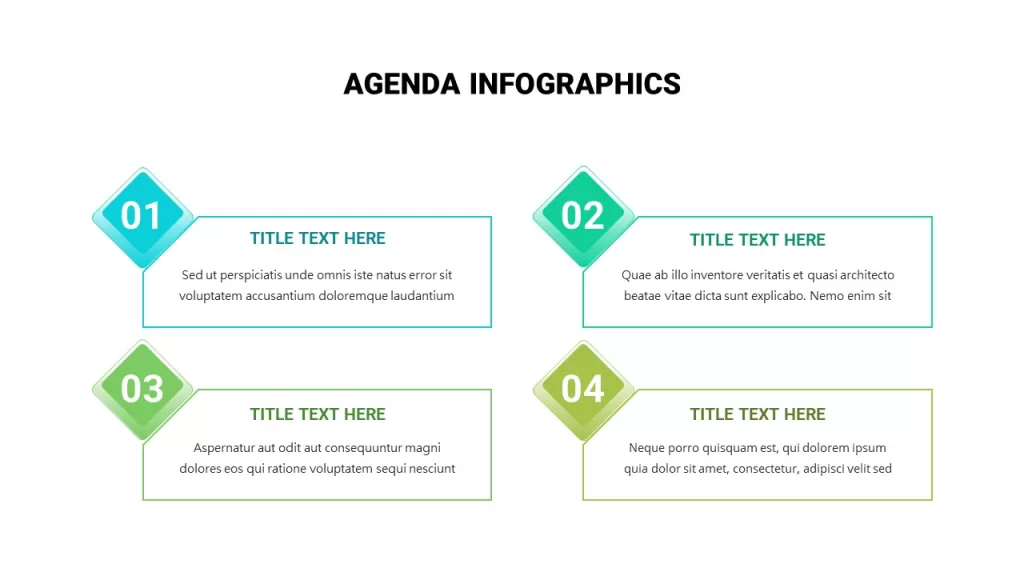 AGENDA INFOGRAPHICS

01

TITLE TEXT HERE

Sed ut perspiciatis unde omnis iste natus error sit voluptatem accusantium doloremque laudantium

02

TITLE TEXT HERE

Quae ab illo inventore veritatis et quasi architecto beatae vitae dicta sunt explicabo. Nemo enim sit

03

TITLE TEXT HERE

Aspernatur aut odit aut consequuntur magni dolores eos qui ratione voluptatem sequi nesciunt

04

TITLE TEXT HERE

Neque porro quisquam est, qui dolorem ipsum quia dolor sit amet, consectetur, adipisci velit sed