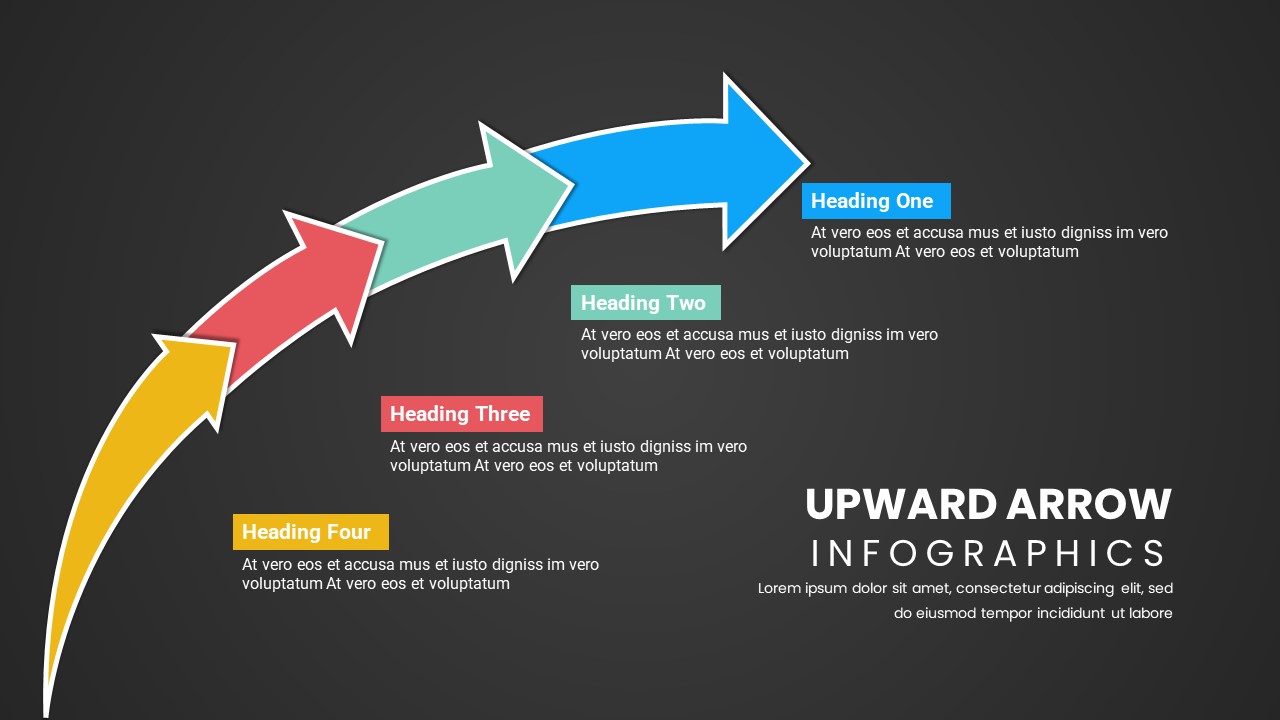 Heading One
At vero eos et accusa mus et iusto digniss im vero voluptatum At vero eos et voluptatum

Heading Two
At vero eos et accusa mus et iusto digniss im vero voluptatum At vero eos et voluptatum

Heading Three
At vero eos et accusa mus et iusto digniss im vero voluptatum At vero eos et voluptatum

Heading Four
At vero eos et accusa mus et iusto digniss im vero voluptatum At vero eos et voluptatum

UPWARD ARROW
INFOGRAPHICS
Lorem ipsum dolor sit amet, consectetur adipiscing elit, sed do eiusmod tempor incididunt ut labore