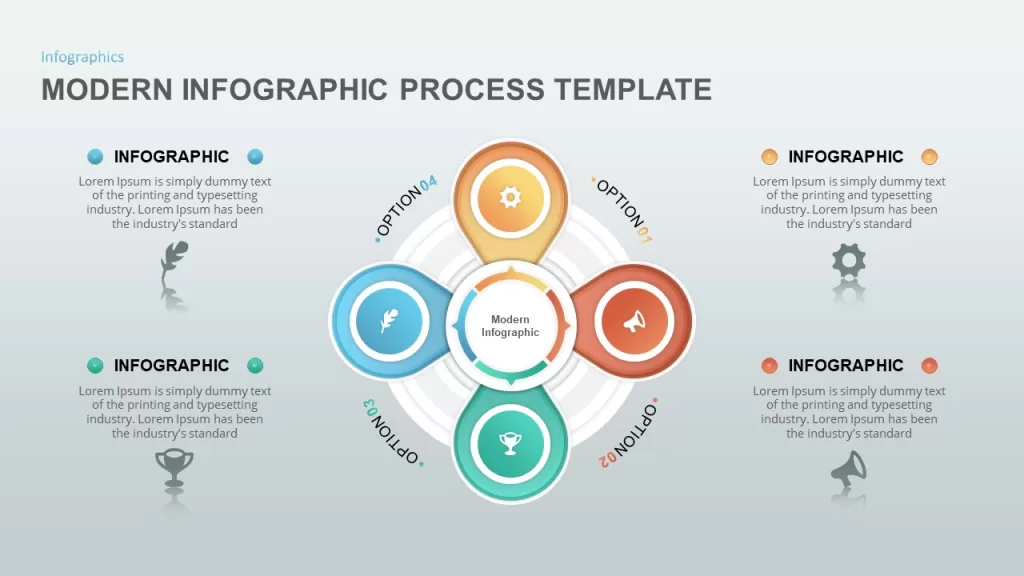 Infographics

MODERN INFOGRAPHIC PROCESS TEMPLATE

INFOGRAPHIC

Lorem Ipsum is simply dummy text of the printing and typesetting industry. Lorem Ipsum has been the industry's standard

INFOGRAPHIC

Lorem Ipsum is simply dummy text of the printing and typesetting industry. Lorem Ipsum has been the industry's standard

OPTION 04

OPTION 01

Modern Infographic

OPTION 03

OPTION 02

INFOGRAPHIC

Lorem Ipsum is simply dummy text of the printing and typesetting industry. Lorem Ipsum has been the industry's standard

INFOGRAPHIC

Lorem Ipsum is simply dummy text of the printing and typesetting industry. Lorem Ipsum has been the industry's standard