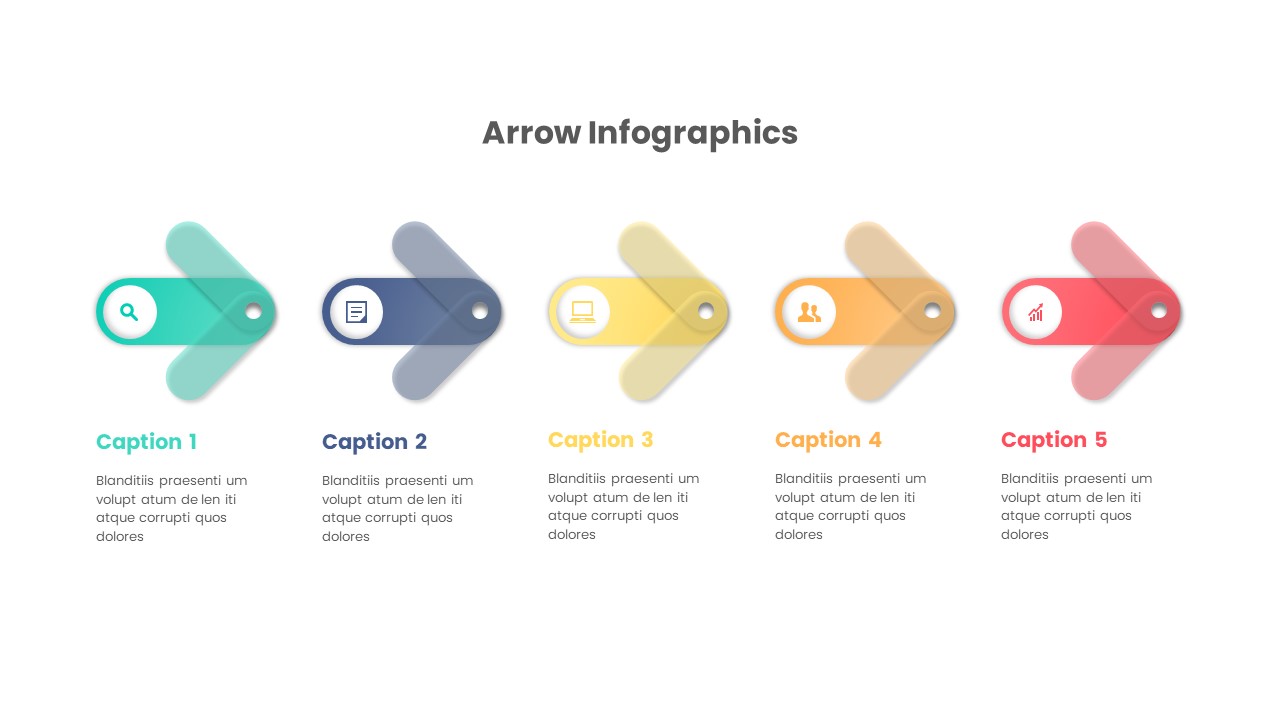 Arrow Infographics

Caption 1

Blanditiis praesenti um volupt atum de len iti atque corrupti quos dolores

Caption 2

Blanditiis praesenti um volupt atum de len iti atque corrupti quos dolores

Caption 3

Blanditiis praesenti um volupt atum de len iti atque corrupti quos dolores

Caption 4

Blanditiis praesenti um volupt atum de len iti atque corrupti quos dolores

Caption 5

Blanditiis praesenti um volupt atum de len iti atque corrupti quos dolores