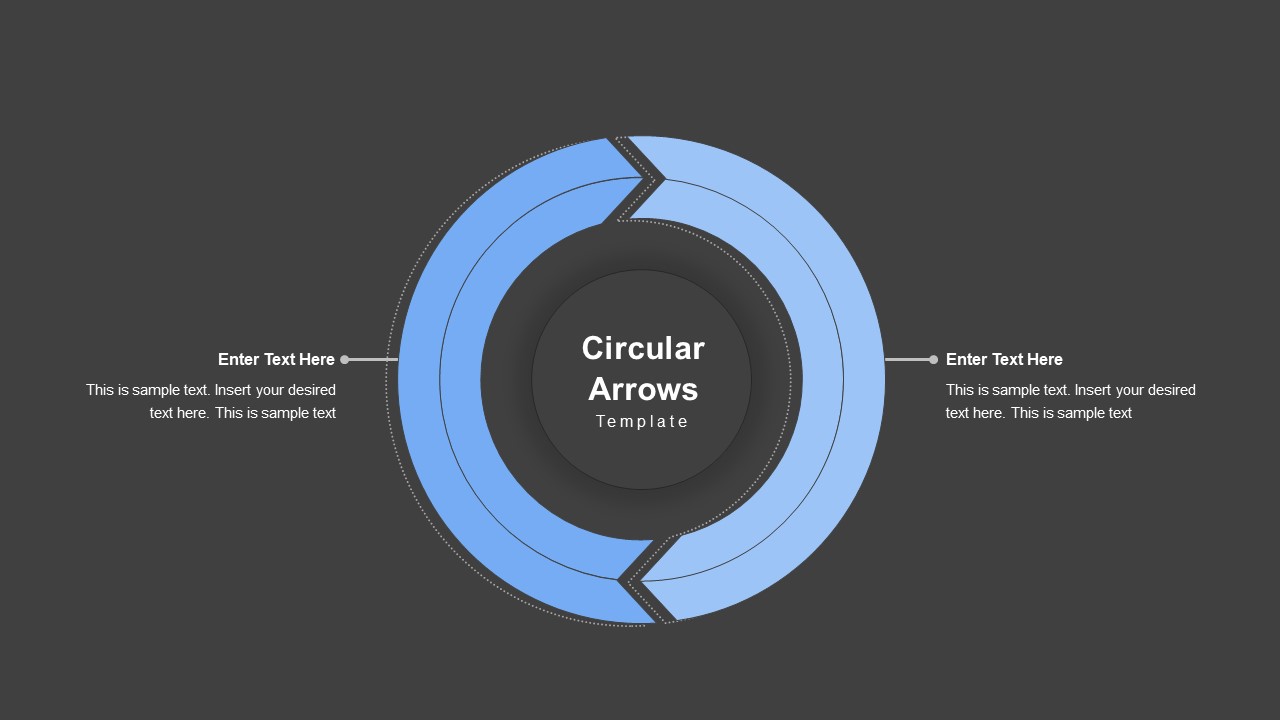 Enter Text Here

This is sample text. Insert your desired text here. This is sample text

Circular Arrows
Template

Enter Text Here

This is sample text. Insert your desired text here. This is sample text