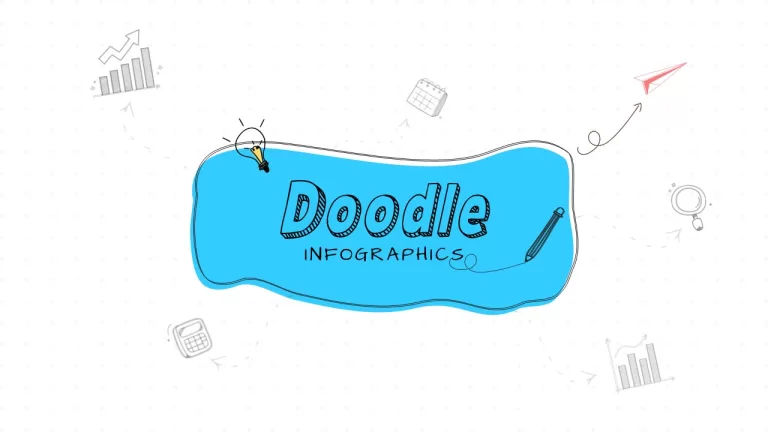 Doodle
INFOGRAPHICS