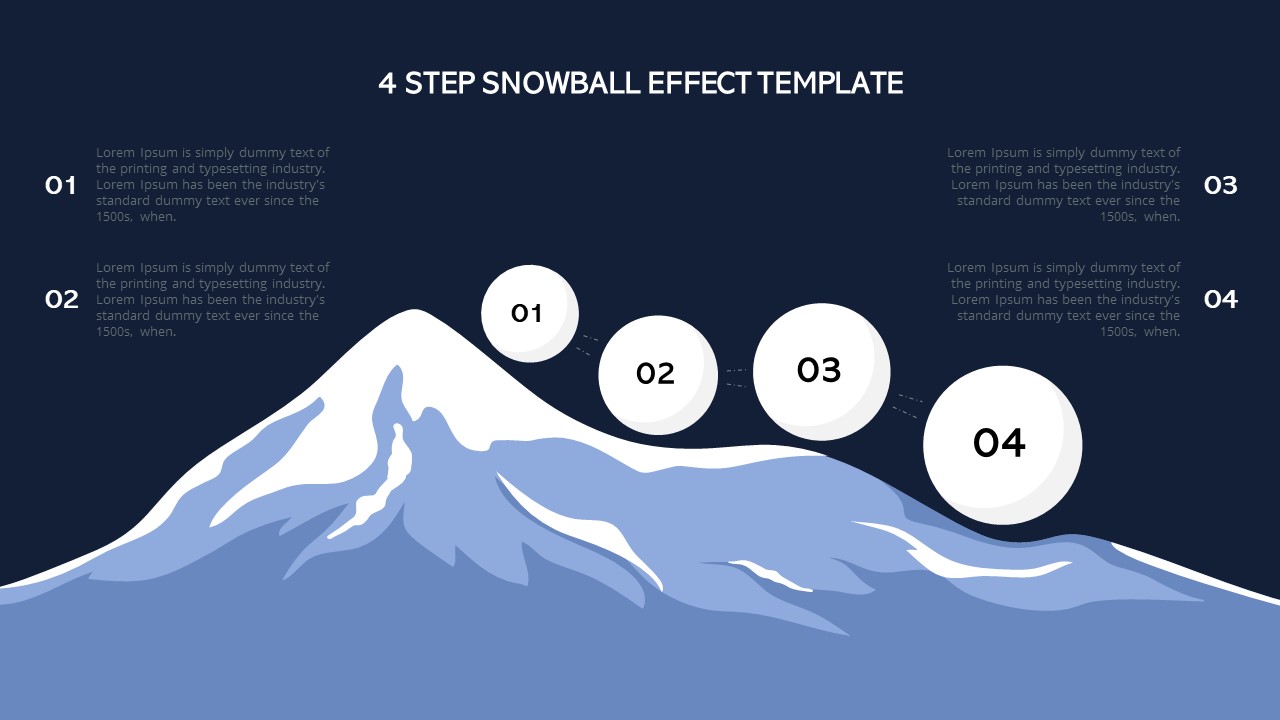 4 STEP SNOWBALL EFFECT TEMPLATE

01 Lorem Ipsum is simply dummy text of the printing and typesetting industry. Lorem Ipsum has been the industry's standard dummy text ever since the 1500s, when.

02 Lorem Ipsum is simply dummy text of the printing and typesetting industry. Lorem Ipsum has been the industry's standard dummy text ever since the 1500s, when.

Lorem Ipsum is simply dummy text of the printing and typesetting industry. Lorem Ipsum has been the industry's standard dummy text ever since the 1500s, when. 03

Lorem Ipsum is simply dummy text of the printing and typesetting industry. Lorem Ipsum has been the industry's standard dummy text ever since the 1500s, when. 04

01

02

03

04