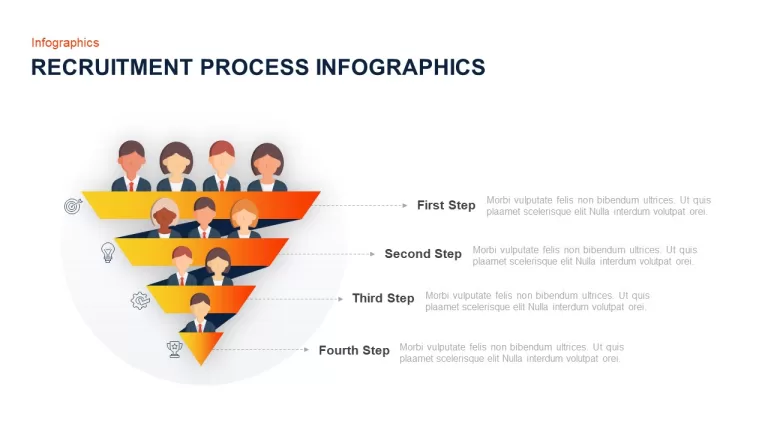 Infographics

RECRUITMENT PROCESS INFOGRAPHICS

First Step
Morbi vulputate felis non bibendum ultrices. Ut quis plaamet scelerisque elit Nulla interdum volutpat orei.

Second Step
Morbi vulputate felis non bibendum ultrices. Ut quis plaamet scelerisque elit Nulla interdum volutpat orei.

Third Step
Morbi vulputate felis non bibendum ultrices. Ut quis plaamet scelerisque elit Nulla interdum volutpat orei.

Fourth Step
Morbi vulputate felis non bibendum ultrices. Ut quis plaamet scelerisque elit Nulla interdum volutpat orei.