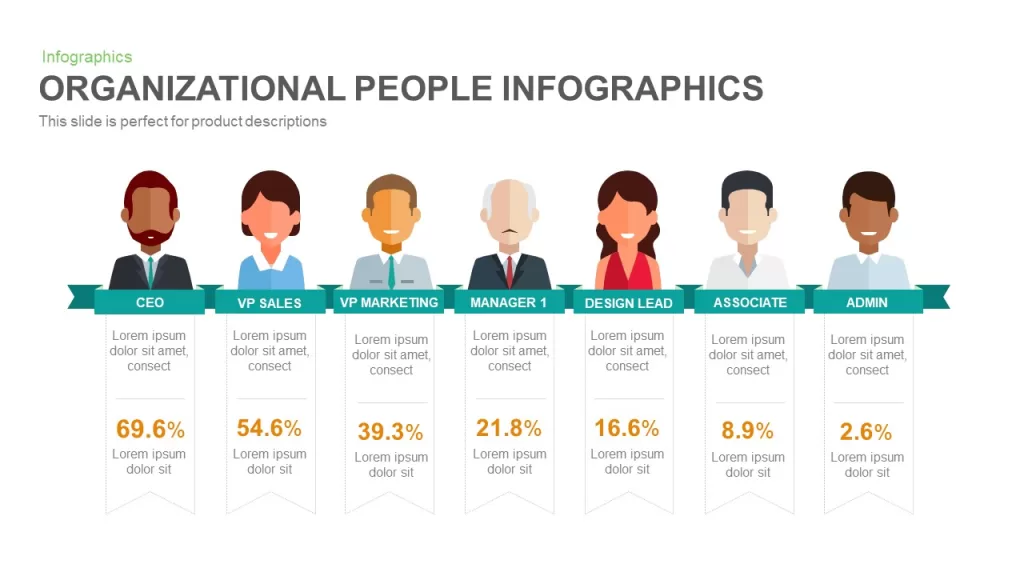 Infographics

ORGANIZATIONAL PEOPLE INFOGRAPHICS

This slide is perfect for product descriptions

CEO

Lorem ipsum dolor sit amet, consect

69.6%

Lorem ipsum dolor sit

VP SALES

Lorem ipsum dolor sit amet, consect

54.6%

Lorem ipsum dolor sit

VP MARKETING

Lorem ipsum dolor sit amet, consect

39.3%

Lorem ipsum dolor sit

MANAGER 1

Lorem ipsum dolor sit amet, consect

21.8%

Lorem ipsum dolor sit

DESIGN LEAD

Lorem ipsum dolor sit amet, consect

16.6%

Lorem ipsum dolor sit

ASSOCIATE

Lorem ipsum dolor sit amet, consect

8.9%

Lorem ipsum dolor sit

ADMIN

Lorem ipsum dolor sit amet, consect

2.6%

Lorem ipsum dolor sit