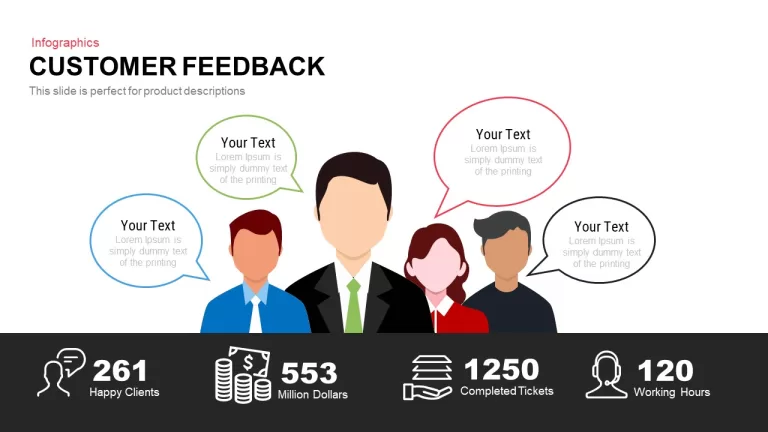 Infographics

CUSTOMER FEEDBACK

This slide is perfect for product descriptions

Your Text
Lorem Ipsum is simply dummy text of the printing

Your Text
Lorem Ipsum is simply dummy text of the printing

Your Text
Lorem Ipsum is simply dummy text of the printing

Your Text
Lorem Ipsum is simply dummy text of the printing

261
Happy Clients

553
Million Dollars

1250
Completed Tickets

120
Working Hours