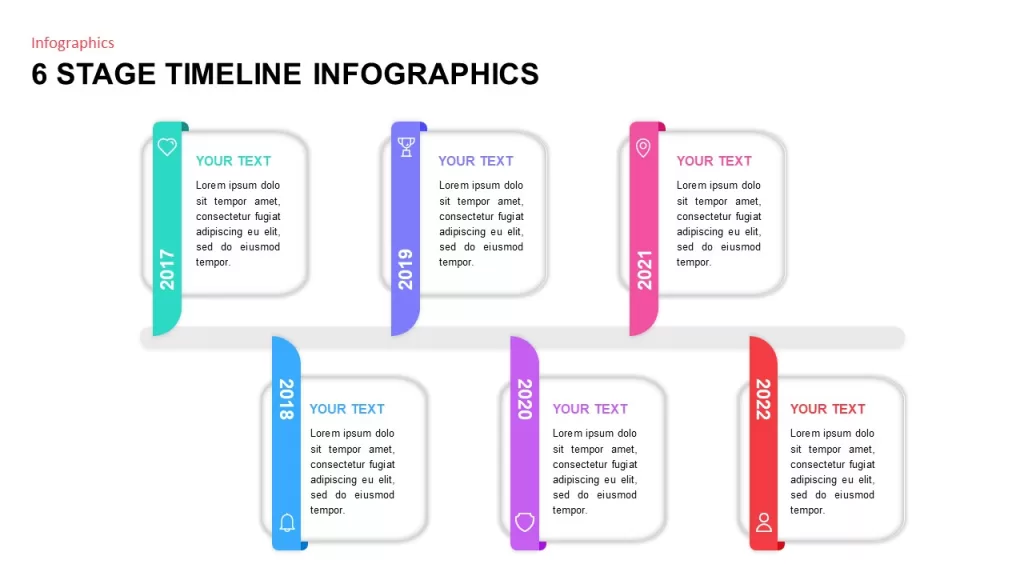 Infographics

6 STAGE TIMELINE INFOGRAPHICS

2017

YOUR TEXT

Lorem ipsum dolo sit tempor amet, consectetur fugiat adipiscing eu elit, sed do eiusmod tempor.

2019

YOUR TEXT

Lorem ipsum dolo sit tempor amet, consectetur fugiat adipiscing eu elit, sed do eiusmod tempor.

2021

YOUR TEXT

Lorem ipsum dolo sit tempor amet, consectetur fugiat adipiscing eu elit, sed do eiusmod tempor.

2018

YOUR TEXT

Lorem ipsum dolo sit tempor amet, consectetur fugiat adipiscing eu elit, sed do eiusmod tempor.

2020

YOUR TEXT

Lorem ipsum dolo sit tempor amet, consectetur fugiat adipiscing eu elit, sed do eiusmod tempor.

2022

YOUR TEXT

Lorem ipsum dolo sit tempor amet, consectetur fugiat adipiscing eu elit, sed do eiusmod tempor.