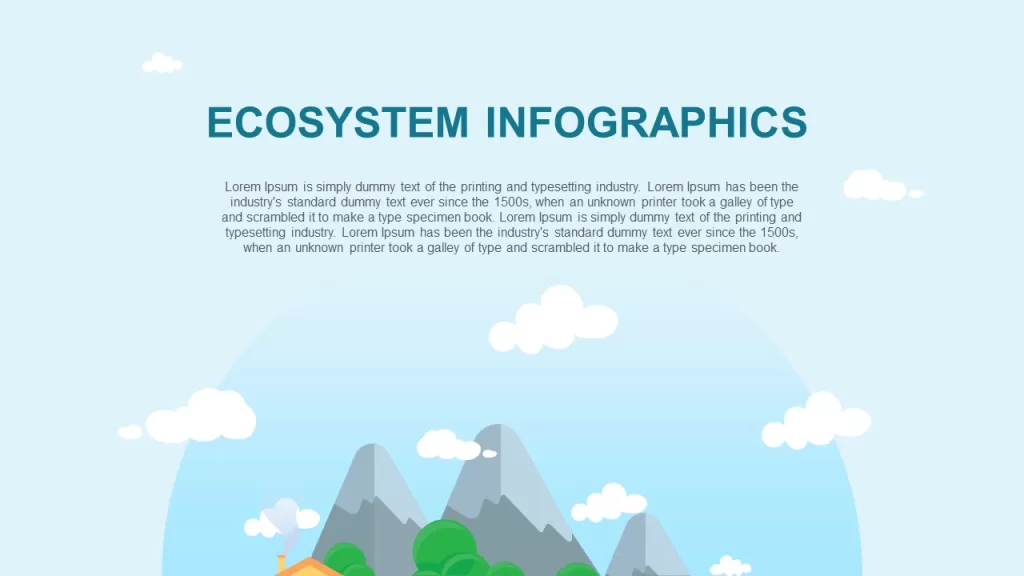 ECOSYSTEM INFOGRAPHICS

Lorem Ipsum is simply dummy text of the printing and typesetting industry. Lorem Ipsum has been the industry's standard dummy text ever since the 1500s, when an unknown printer took a galley of type and scrambled it to make a type specimen book. Lorem Ipsum is simply dummy text of the printing and typesetting industry. Lorem Ipsum has been the industry's standard dummy text ever since the 1500s, when an unknown printer took a galley of type and scrambled it to make a type specimen book.