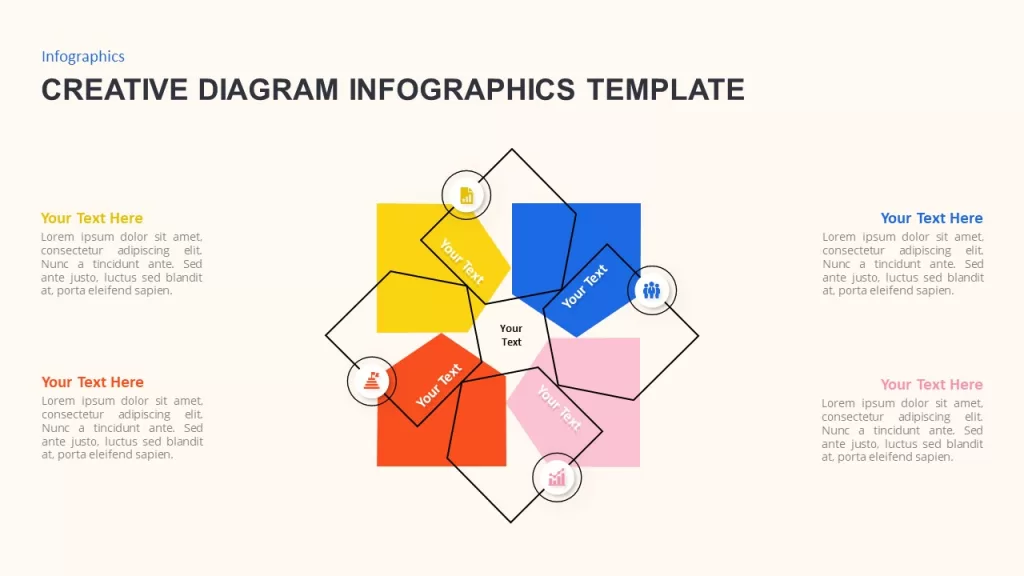 Infographics

CREATIVE DIAGRAM INFOGRAPHICS TEMPLATE

Your Text Here
Lorem ipsum dolor sit amet, consectetur adipiscing elit. Nunc a tincidunt ante. Sed ante justo, luctus sed blandit at, porta eleifend sapien.

Your Text Here
Lorem ipsum dolor sit amet, consectetur adipiscing elit. Nunc a tincidunt ante. Sed ante justo, luctus sed blandit at, porta eleifend sapien.

Your Text

Your Text

Your Text

Your Text

Your Text

Your Text Here
Lorem ipsum dolor sit amet, consectetur adipiscing elit. Nunc a tincidunt ante. Sed ante justo, luctus sed blandit at, porta eleifend sapien.

Your Text Here
Lorem ipsum dolor sit amet, consectetur adipiscing elit. Nunc a tincidunt ante. Sed ante justo, luctus sed blandit at, porta eleifend sapien.