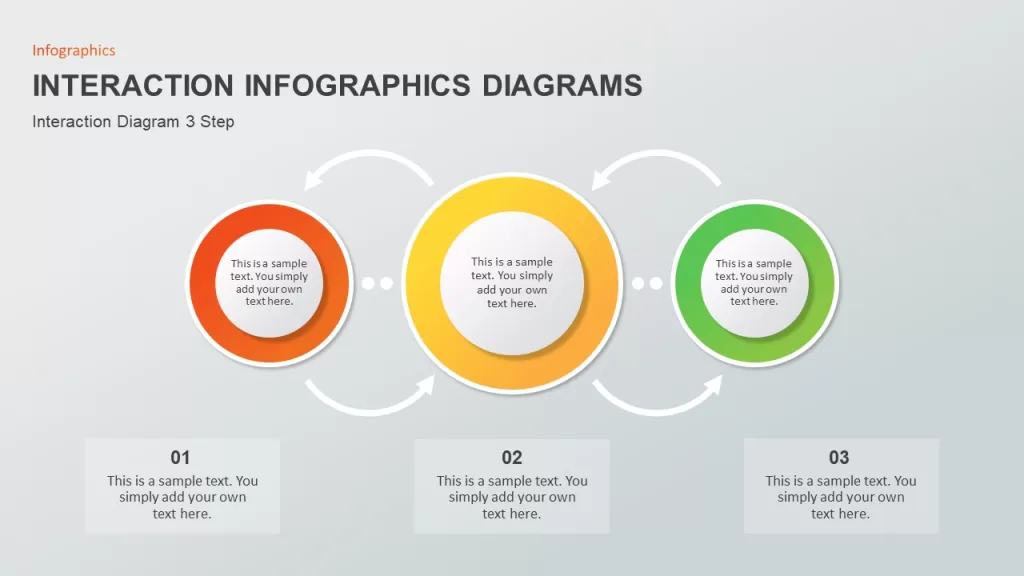 Infographics

INTERACTION INFOGRAPHICS DIAGRAMS

Interaction Diagram 3 Step

This is a sample text. You simply add your own text here.

This is a sample text. You simply add your own text here.

This is a sample text. You simply add your own text here.

01

This is a sample text. You simply add your own text here.

02

This is a sample text. You simply add your own text here.

03

This is a sample text. You simply add your own text here.