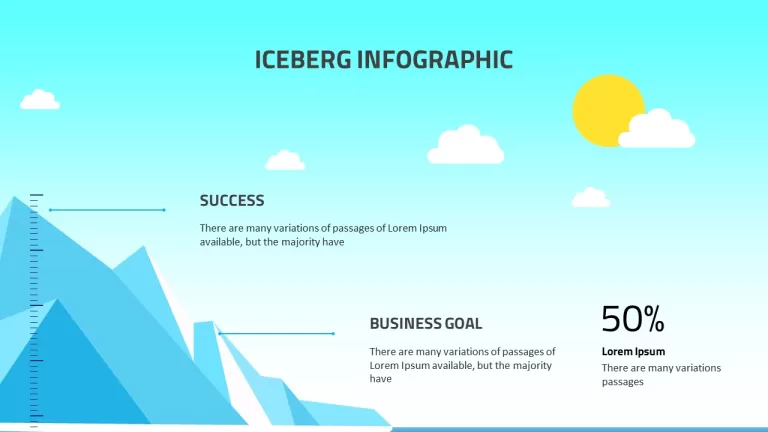 ICEBERG INFOGRAPHIC

SUCCESS

There are many variations of passages of Lorem Ipsum available, but the majority have

BUSINESS GOAL

There are many variations of passages of Lorem Ipsum available, but the majority have

50%

Lorem Ipsum

There are many variations passages