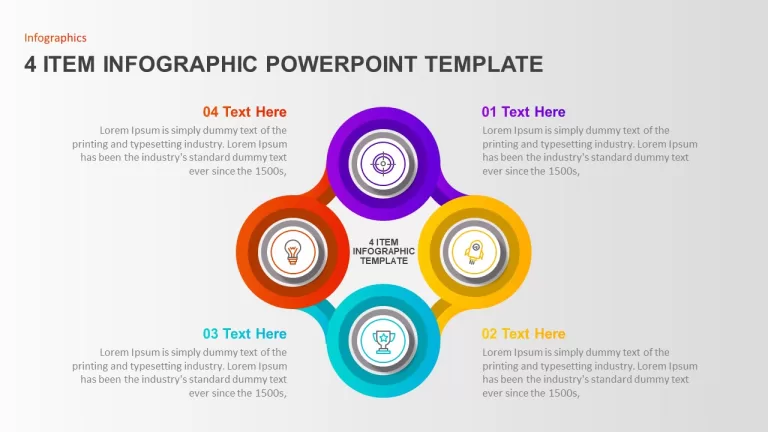 Infographics

4 ITEM INFOGRAPHIC POWERPOINT TEMPLATE

04 Text Here

Lorem Ipsum is simply dummy text of the printing and typesetting industry. Lorem Ipsum has been the industry's standard dummy text ever since the 1500s,

01 Text Here

Lorem Ipsum is simply dummy text of the printing and typesetting industry. Lorem Ipsum has been the industry's standard dummy text ever since the 1500s,

4 ITEM INFOGRAPHIC TEMPLATE

03 Text Here

Lorem Ipsum is simply dummy text of the printing and typesetting industry. Lorem Ipsum has been the industry's standard dummy text ever since the 1500s,

02 Text Here

Lorem Ipsum is simply dummy text of the printing and typesetting industry. Lorem Ipsum has been the industry's standard dummy text ever since the 1500s,