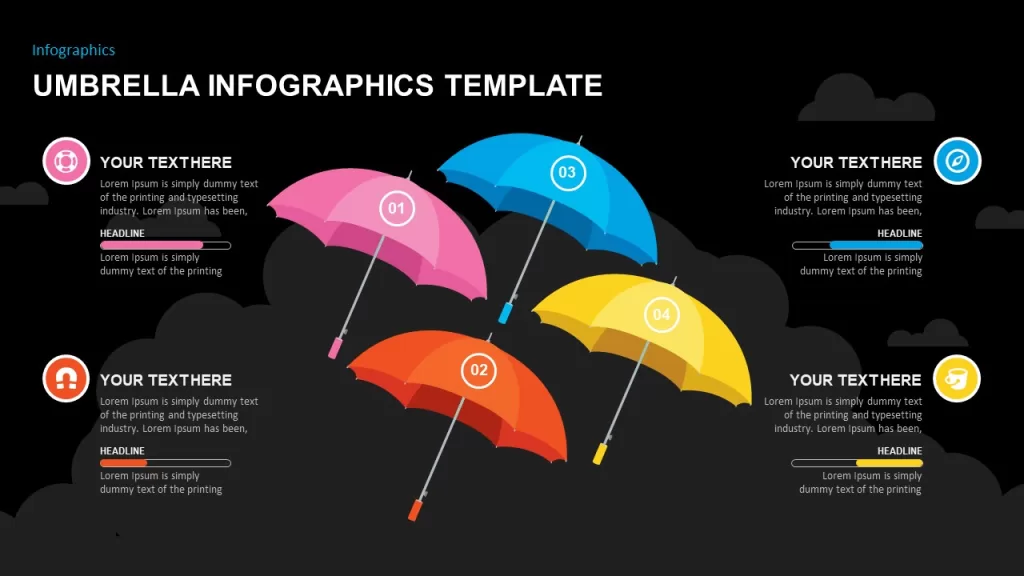 Infographics

UMBRELLA INFOGRAPHICS TEMPLATE

YOUR TEXTHERE
Lorem Ipsum is simply dummy text of the printing and typesetting industry. Lorem Ipsum has been,
HEADLINE
Lorem Ipsum is simply dummy text of the printing

YOUR TEXTHERE
Lorem Ipsum is simply dummy text of the printing and typesetting industry. Lorem Ipsum has been,
HEADLINE
Lorem Ipsum is simply dummy text of the printing

01

03

02

04

YOUR TEXTHERE
Lorem Ipsum is simply dummy text of the printing and typesetting industry. Lorem Ipsum has been,
HEADLINE
Lorem Ipsum is simply dummy text of the printing

YOUR TEXTHERE
Lorem Ipsum is simply dummy text of the printing and typesetting industry. Lorem Ipsum has been,
HEADLINE
Lorem Ipsum is simply dummy text of the printing