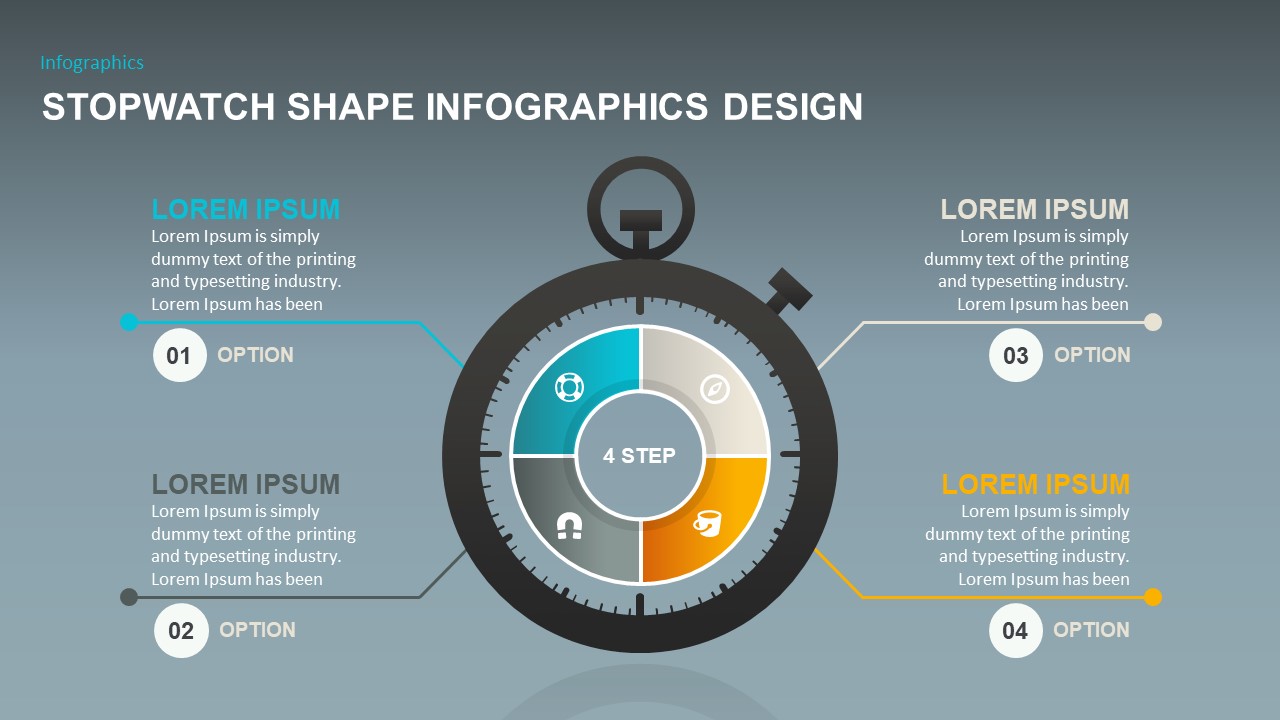 Infographics

STOPWATCH SHAPE INFOGRAPHICS DESIGN

LOREM IPSUM
Lorem Ipsum is simply dummy text of the printing and typesetting industry. Lorem Ipsum has been

01 OPTION

LOREM IPSUM
Lorem Ipsum is simply dummy text of the printing and typesetting industry. Lorem Ipsum has been

02 OPTION

4 STEP

LOREM IPSUM
Lorem Ipsum is simply dummy text of the printing and typesetting industry. Lorem Ipsum has been

03 OPTION

LOREM IPSUM
Lorem Ipsum is simply dummy text of the printing and typesetting industry. Lorem Ipsum has been

04 OPTION