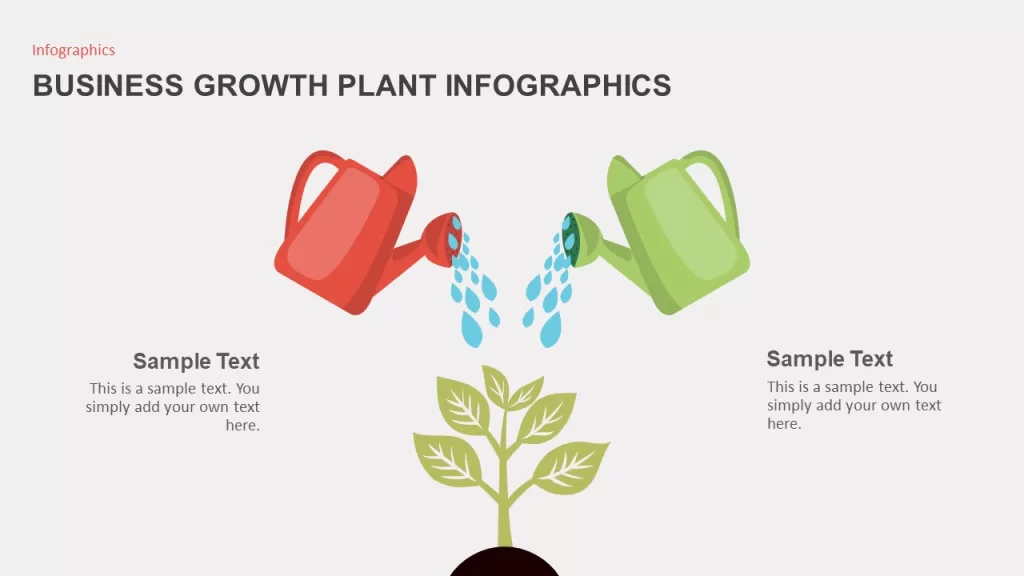 Infographics

BUSINESS GROWTH PLANT INFOGRAPHICS

Sample Text

This is a sample text. You simply add your own text here.

Sample Text

This is a sample text. You simply add your own text here.