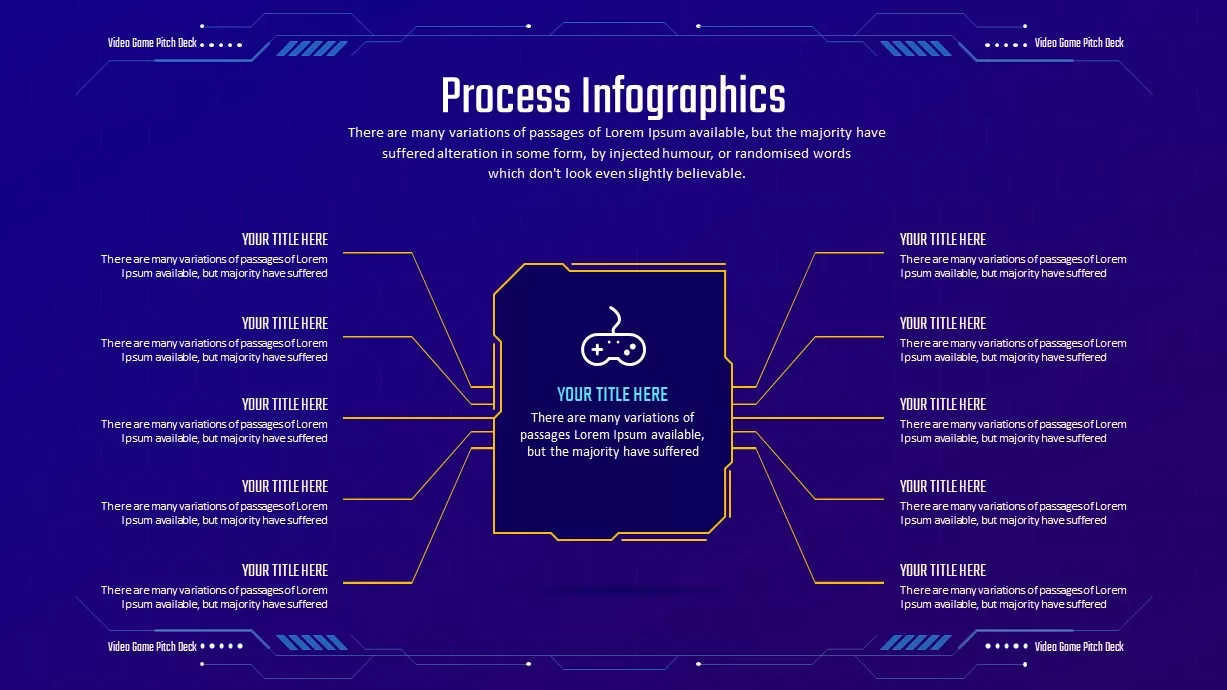 Video Game Pitch Deck

Video Game Pitch Deck

Process Infographics

There are many variations of passages of Lorem Ipsum available, but the majority have suffered alteration in some form, by injected humour, or randomised words which don't look even slightly believable.

YOUR TITLE HERE
There are many variations of passages of Lorem Ipsum available, but majority have suffered

YOUR TITLE HERE
There are many variations of passages of Lorem Ipsum available, but majority have suffered

YOUR TITLE HERE
There are many variations of passages of Lorem Ipsum available, but majority have suffered

YOUR TITLE HERE
There are many variations of passages of Lorem Ipsum available, but majority have suffered

YOUR TITLE HERE
There are many variations of passages of Lorem Ipsum available, but majority have suffered

YOUR TITLE HERE
There are many variations of passages Lorem Ipsum available, but the majority have suffered

YOUR TITLE HERE
There are many variations of passages of Lorem Ipsum available, but majority have suffered

YOUR TITLE HERE
There are many variations of passages of Lorem Ipsum available, but majority have suffered

YOUR TITLE HERE
There are many variations of passages of Lorem Ipsum available, but majority have suffered

YOUR TITLE HERE
There are many variations of passages of Lorem Ipsum available, but majority have suffered

YOUR TITLE HERE
There are many variations of passages of Lorem Ipsum available, but majority have suffered

Video Game Pitch Deck

Video Game Pitch Deck