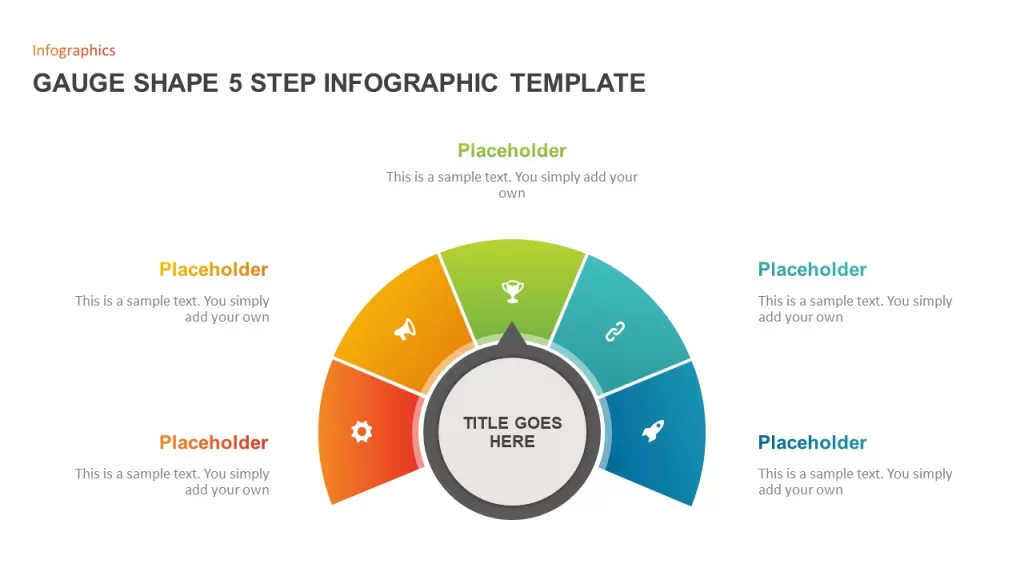 Infographics

GAUGE SHAPE 5 STEP INFOGRAPHIC TEMPLATE

Placeholder

This is a sample text. You simply add your own

Placeholder

This is a sample text. You simply add your own

Placeholder

This is a sample text. You simply add your own

TITLE GOES HERE

Placeholder

This is a sample text. You simply add your own

Placeholder

This is a sample text. You simply add your own