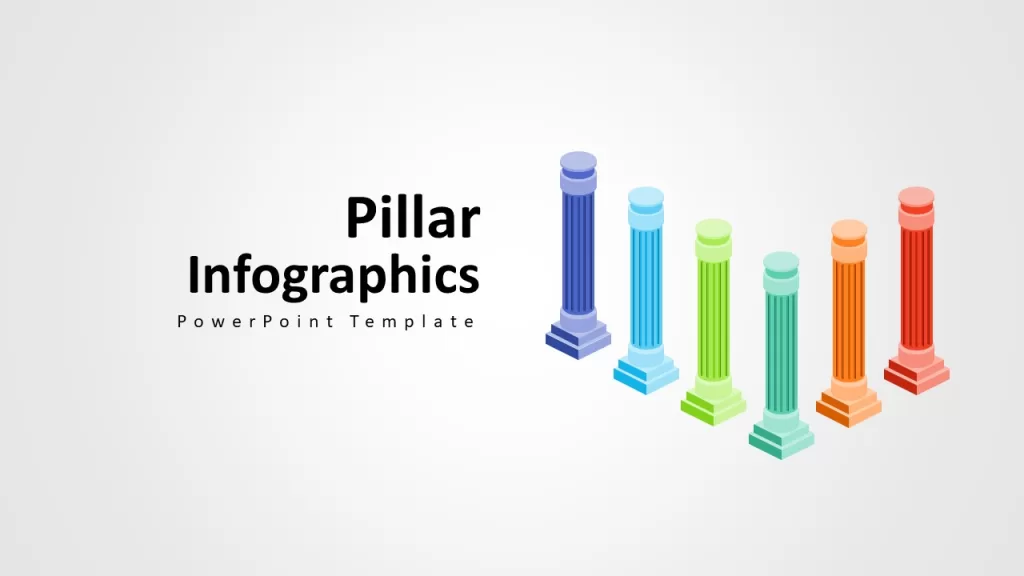 Pillar Infographics

PowerPoint Template