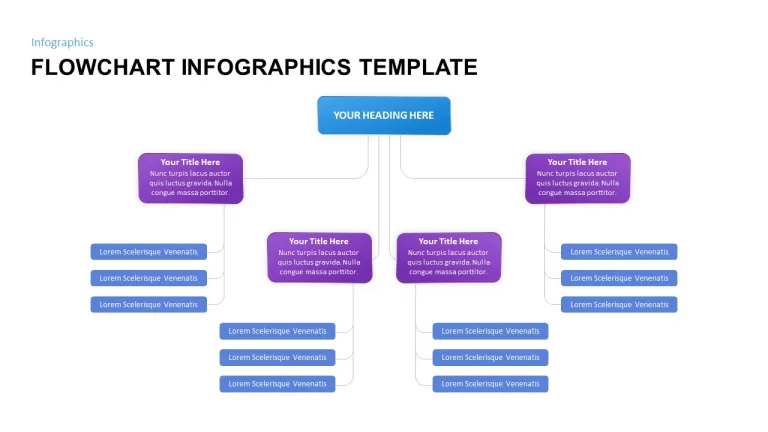 Infographics

FLOWCHART INFOGRAPHICS TEMPLATE

YOUR HEADING HERE

Your Title Here
Nunc turpis lacus auctor quis luctus gravida. Nulla congue massa porttitor.

Lorem Scelerisque Venenatis

Lorem Scelerisque Venenatis

Lorem Scelerisque Venenatis

Your Title Here
Nunc turpis lacus auctor quis luctus gravida. Nulla congue massa porttitor.

Lorem Scelerisque Venenatis

Lorem Scelerisque Venenatis

Lorem Scelerisque Venenatis

Your Title Here
Nunc turpis lacus auctor quis luctus gravida. Nulla congue massa porttitor.

Lorem Scelerisque Venenatis

Lorem Scelerisque Venenatis

Lorem Scelerisque Venenatis

Your Title Here
Nunc turpis lacus auctor quis luctus gravida. Nulla congue massa porttitor.

Lorem Scelerisque Venenatis

Lorem Scelerisque Venenatis

Lorem Scelerisque Venenatis