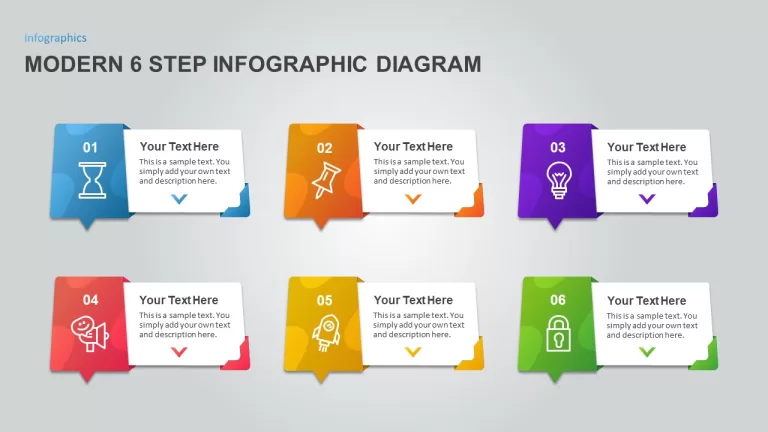 Infographics

MODERN 6 STEP INFOGRAPHIC DIAGRAM

01

Your Text Here

This is a sample text. You simply add your own text and description here.

02

Your Text Here

This is a sample text. You simply add your own text and description here.

03

Your Text Here

This is a sample text. You simply add your own text and description here.

04

Your Text Here

This is a sample text. You simply add your own text and description here.

05

Your Text Here

This is a sample text. You simply add your own text and description here.

06

Your Text Here

This is a sample text. You simply add your own text and description here.