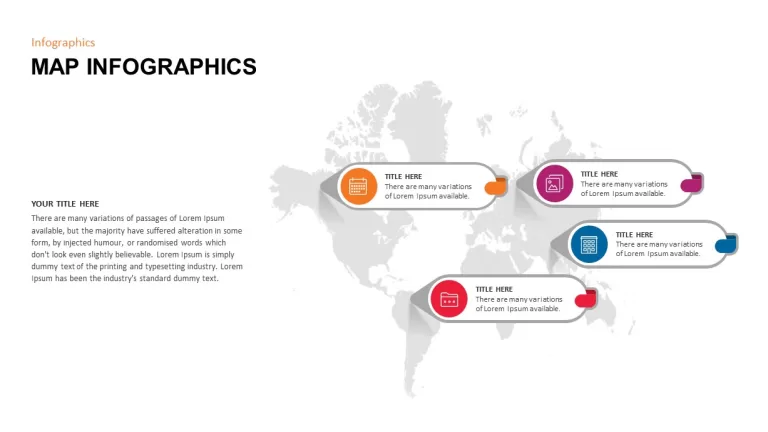 Infographics

MAP INFOGRAPHICS

YOUR TITLE HERE

There are many variations of passages of Lorem Ipsum available, but the majority have suffered alteration in some form, by injected humour, or randomised words which don't look even slightly believable. Lorem Ipsum is simply dummy text of the printing and typesetting industry. Lorem Ipsum has been the industry's standard dummy text.

TITLE HERE
There are many variations of Lorem Ipsum available.

TITLE HERE
There are many variations of Lorem Ipsum available.

TITLE HERE
There are many variations of Lorem Ipsum available.

TITLE HERE
There are many variations of Lorem Ipsum available.