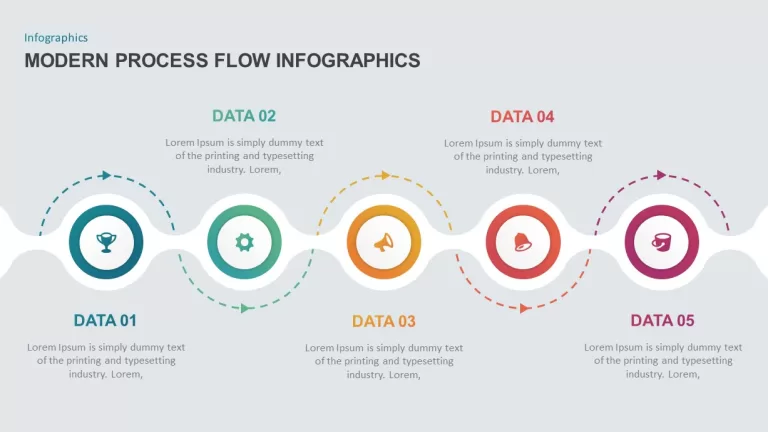 Infographics

MODERN PROCESS FLOW INFOGRAPHICS

DATA 02

Lorem Ipsum is simply dummy text of the printing and typesetting industry. Lorem,

DATA 04

Lorem Ipsum is simply dummy text of the printing and typesetting industry. Lorem,

DATA 01

Lorem Ipsum is simply dummy text of the printing and typesetting industry. Lorem,

DATA 03

Lorem Ipsum is simply dummy text of the printing and typesetting industry. Lorem,

DATA 05

Lorem Ipsum is simply dummy text of the printing and typesetting industry. Lorem,