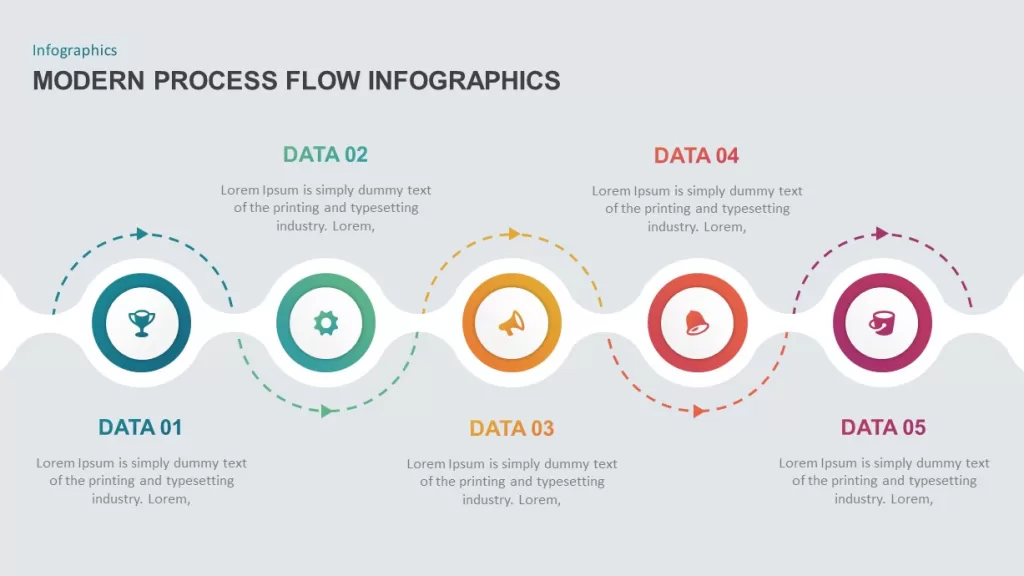 Infographics

MODERN PROCESS FLOW INFOGRAPHICS

DATA 02

Lorem Ipsum is simply dummy text of the printing and typesetting industry. Lorem,

DATA 04

Lorem Ipsum is simply dummy text of the printing and typesetting industry. Lorem,

DATA 01

Lorem Ipsum is simply dummy text of the printing and typesetting industry. Lorem,

DATA 03

Lorem Ipsum is simply dummy text of the printing and typesetting industry. Lorem,

DATA 05

Lorem Ipsum is simply dummy text of the printing and typesetting industry. Lorem,