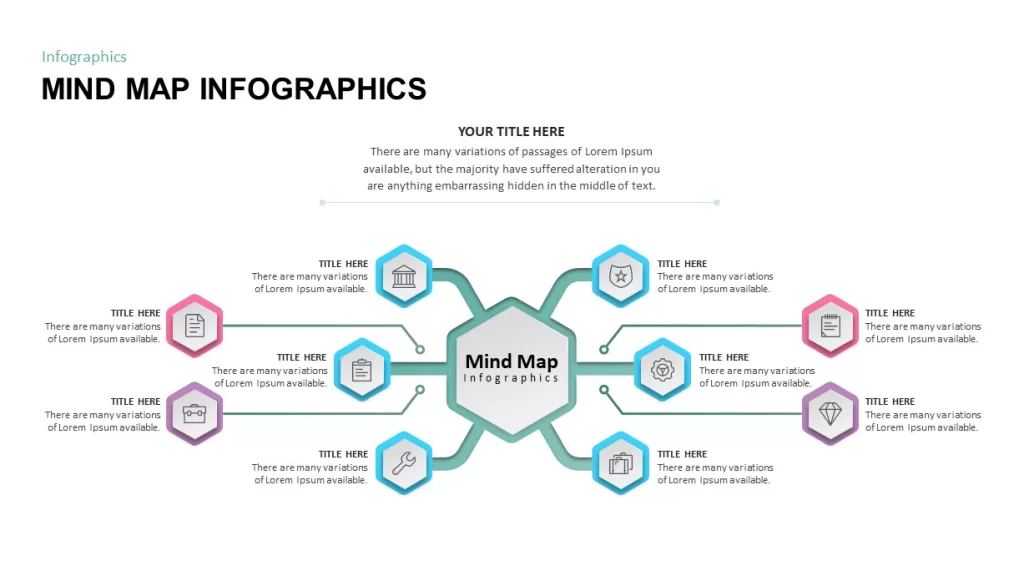 Infographics

MIND MAP INFOGRAPHICS

YOUR TITLE HERE

There are many variations of passages of Lorem Ipsum available, but the majority have suffered alteration in you are anything embarrassing hidden in the middle of text.

TITLE HERE
There are many variations of Lorem Ipsum available.

TITLE HERE
There are many variations of Lorem Ipsum available.

TITLE HERE
There are many variations of Lorem Ipsum available.

TITLE HERE
There are many variations of Lorem Ipsum available.

TITLE HERE
There are many variations of Lorem Ipsum available.

Mind Map
Infographics

TITLE HERE
There are many variations of Lorem Ipsum available.

TITLE HERE
There are many variations of Lorem Ipsum available.

TITLE HERE
There are many variations of Lorem Ipsum available.

TITLE HERE
There are many variations of Lorem Ipsum available.

TITLE HERE
There are many variations of Lorem Ipsum available.