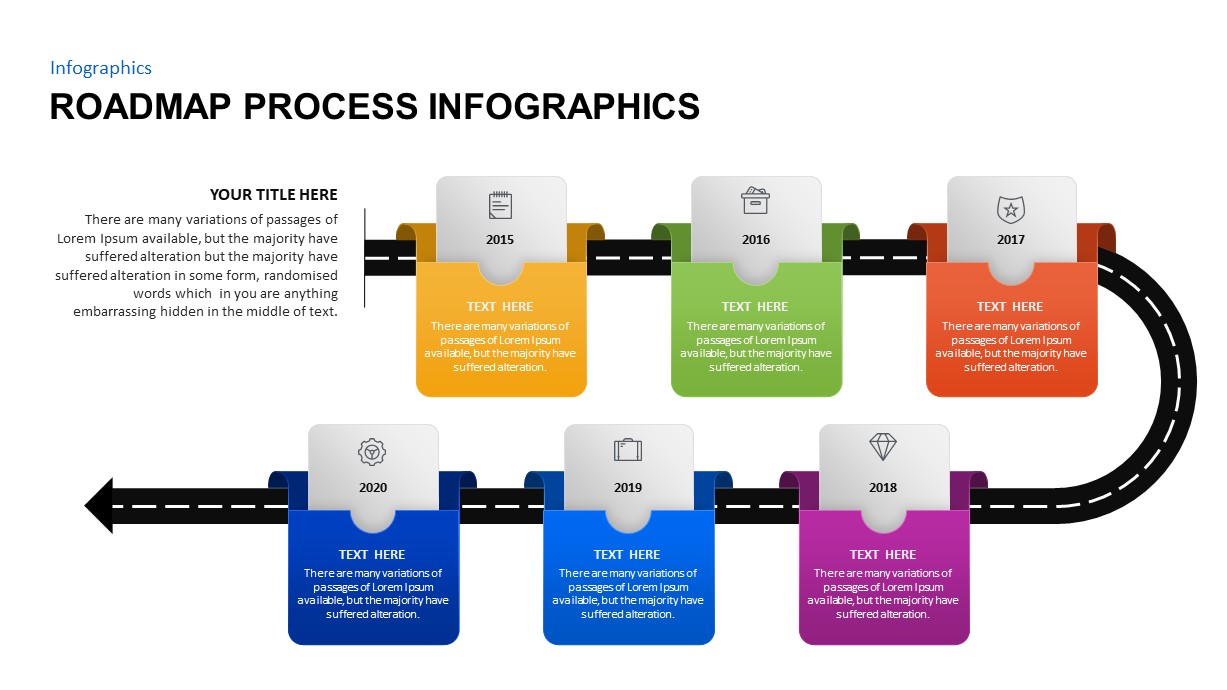 Infographics

ROADMAP PROCESS INFOGRAPHICS

YOUR TITLE HERE

There are many variations of passages of Lorem Ipsum available, but the majority have suffered alteration but the majority have suffered alteration in some form, randomised words which in you are anything embarrassing hidden in the middle of text.

2015

TEXT HERE

There are many variations of passages of Lorem Ipsum available, but the majority have suffered alteration.

2016

TEXT HERE

There are many variations of passages of Lorem Ipsum available, but the majority have suffered alteration.

2017

TEXT HERE

There are many variations of passages of Lorem Ipsum available, but the majority have suffered alteration.

2020

TEXT HERE

There are many variations of passages of Lorem Ipsum available, but the majority have suffered alteration.

2019

TEXT HERE

There are many variations of passages of Lorem Ipsum available, but the majority have suffered alteration.

2018

TEXT HERE

There are many variations of passages of Lorem Ipsum available, but the majority have suffered alteration.