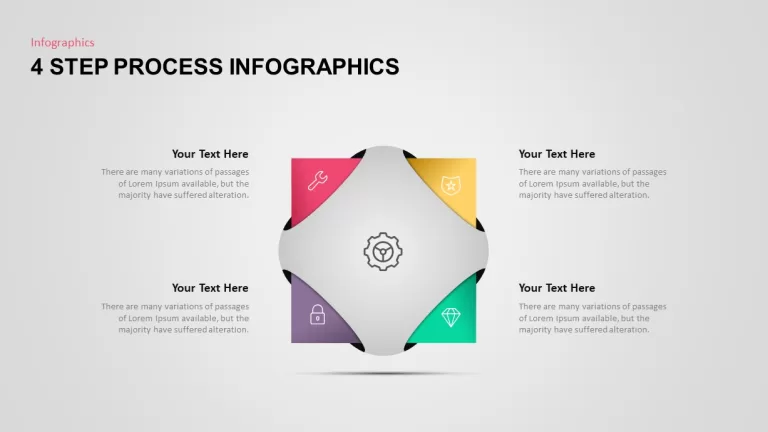 Infographics

4 STEP PROCESS INFOGRAPHICS

Your Text Here

There are many variations of passages of Lorem Ipsum available, but the majority have suffered alteration.

Your Text Here

There are many variations of passages of Lorem Ipsum available, but the majority have suffered alteration.

Your Text Here

There are many variations of passages of Lorem Ipsum available, but the majority have suffered alteration.

Your Text Here

There are many variations of passages of Lorem Ipsum available, but the majority have suffered alteration.