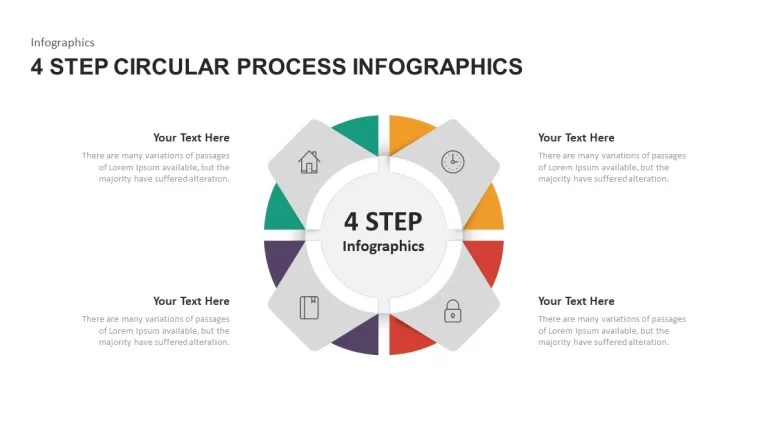 Infographics

4 STEP CIRCULAR PROCESS INFOGRAPHICS

Your Text Here

There are many variations of passages of Lorem Ipsum available, but the majority have suffered alteration.

Your Text Here

There are many variations of passages of Lorem Ipsum available, but the majority have suffered alteration.

4 STEP
Infographics

Your Text Here

There are many variations of passages of Lorem Ipsum available, but the majority have suffered alteration.

Your Text Here

There are many variations of passages of Lorem Ipsum available, but the majority have suffered alteration.