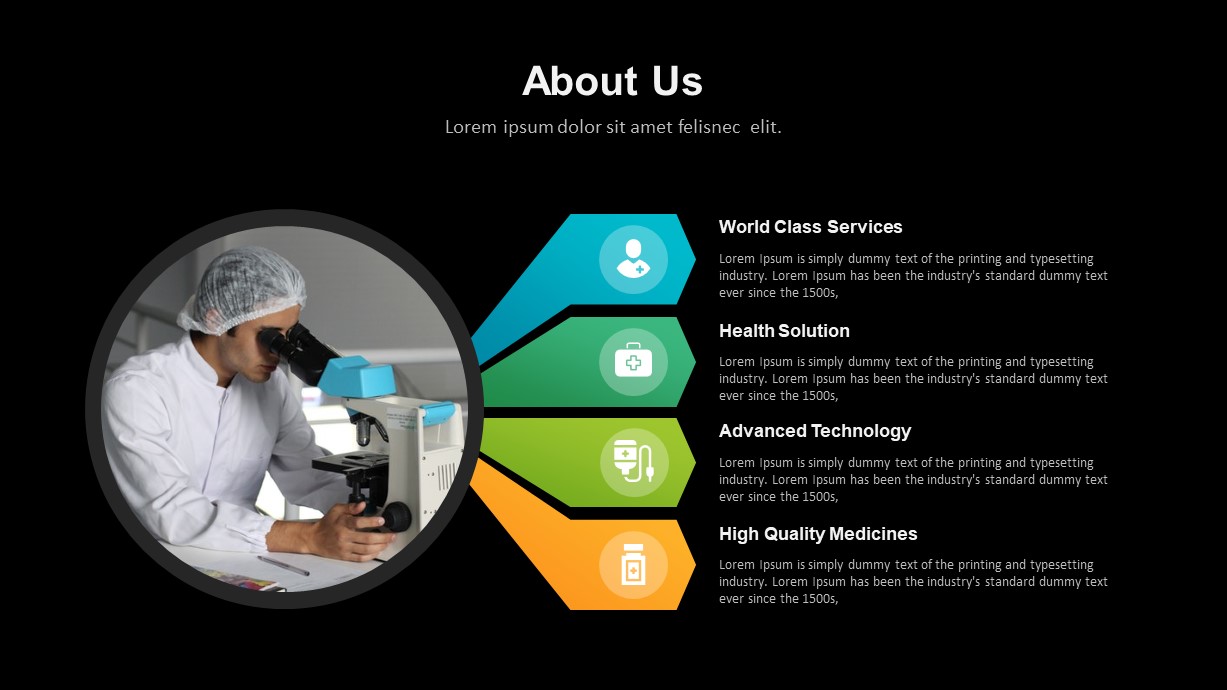 About Us

Lorem ipsum dolor sit amet felisnec elit.

World Class Services

Lorem Ipsum is simply dummy text of the printing and typesetting industry. Lorem Ipsum has been the industry's standard dummy text ever since the 1500s,

Health Solution

Lorem Ipsum is simply dummy text of the printing and typesetting industry. Lorem Ipsum has been the industry's standard dummy text ever since the 1500s,

Advanced Technology

Lorem Ipsum is simply dummy text of the printing and typesetting industry. Lorem Ipsum has been the industry's standard dummy text ever since the 1500s,

High Quality Medicines

Lorem Ipsum is simply dummy text of the printing and typesetting industry. Lorem Ipsum has been the industry's standard dummy text ever since the 1500s,